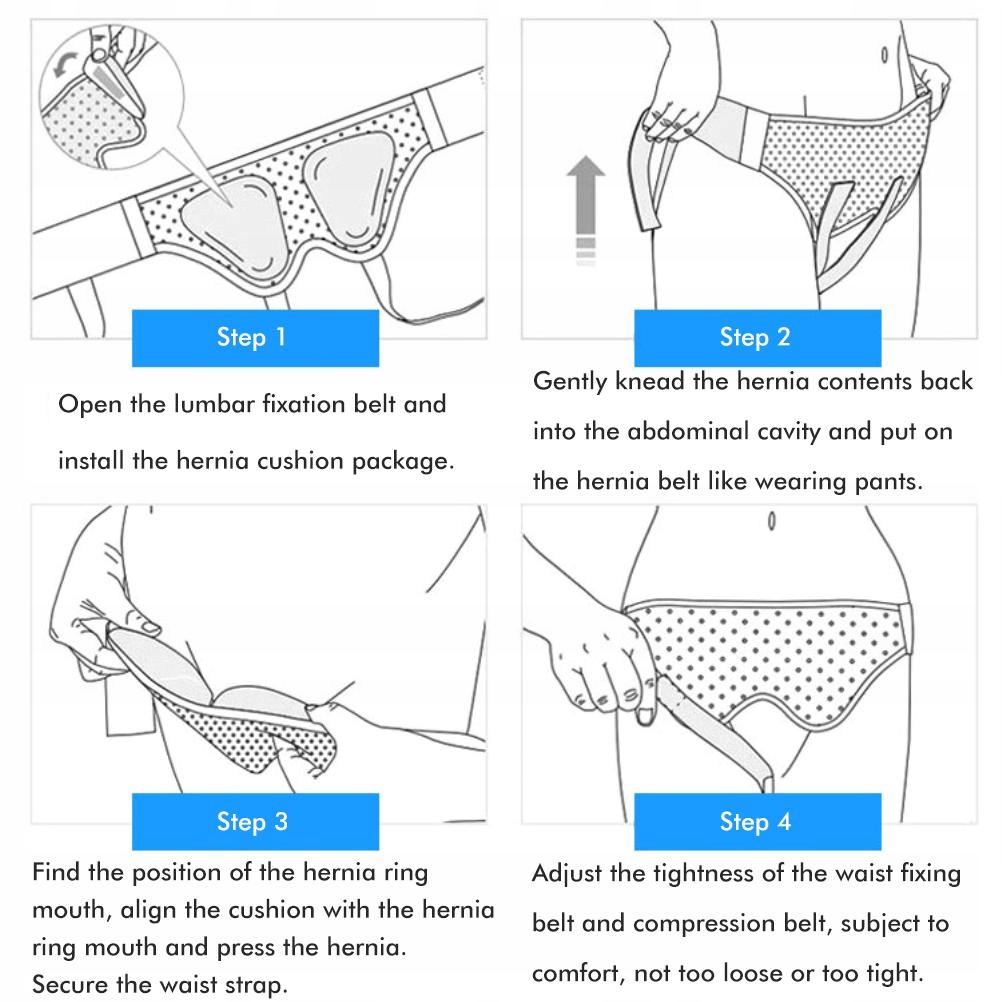 Step 1

Open the lumbar fixation belt and install the hernia cushion package.

Step 2

Gently knead the hernia contents back into the abdominal cavity and put on the hernia belt like wearing pants.

Step 3

Find the position of the hernia ring mouth, align the cushion with the hernia ring mouth and press the hernia. Secure the waist strap.

Step 4

Adjust the tightness of the waist fixing belt and compression belt, subject to comfort, not too loose or too tight.