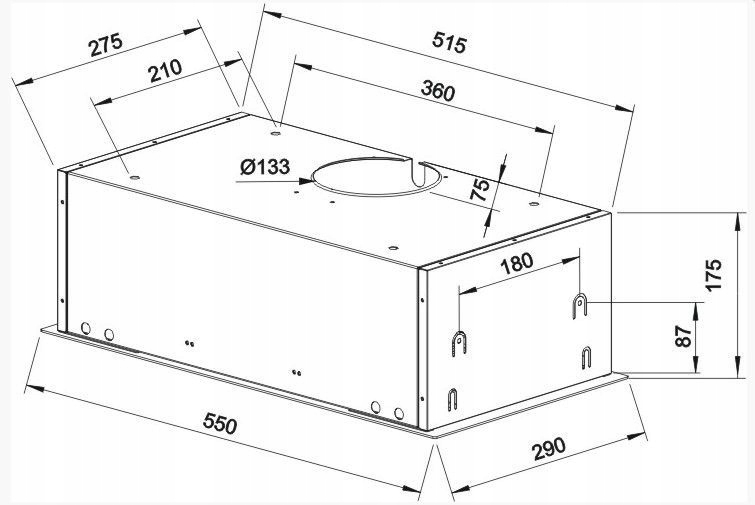 275
210
515
360
Ø133
75
180
175
87
550
290