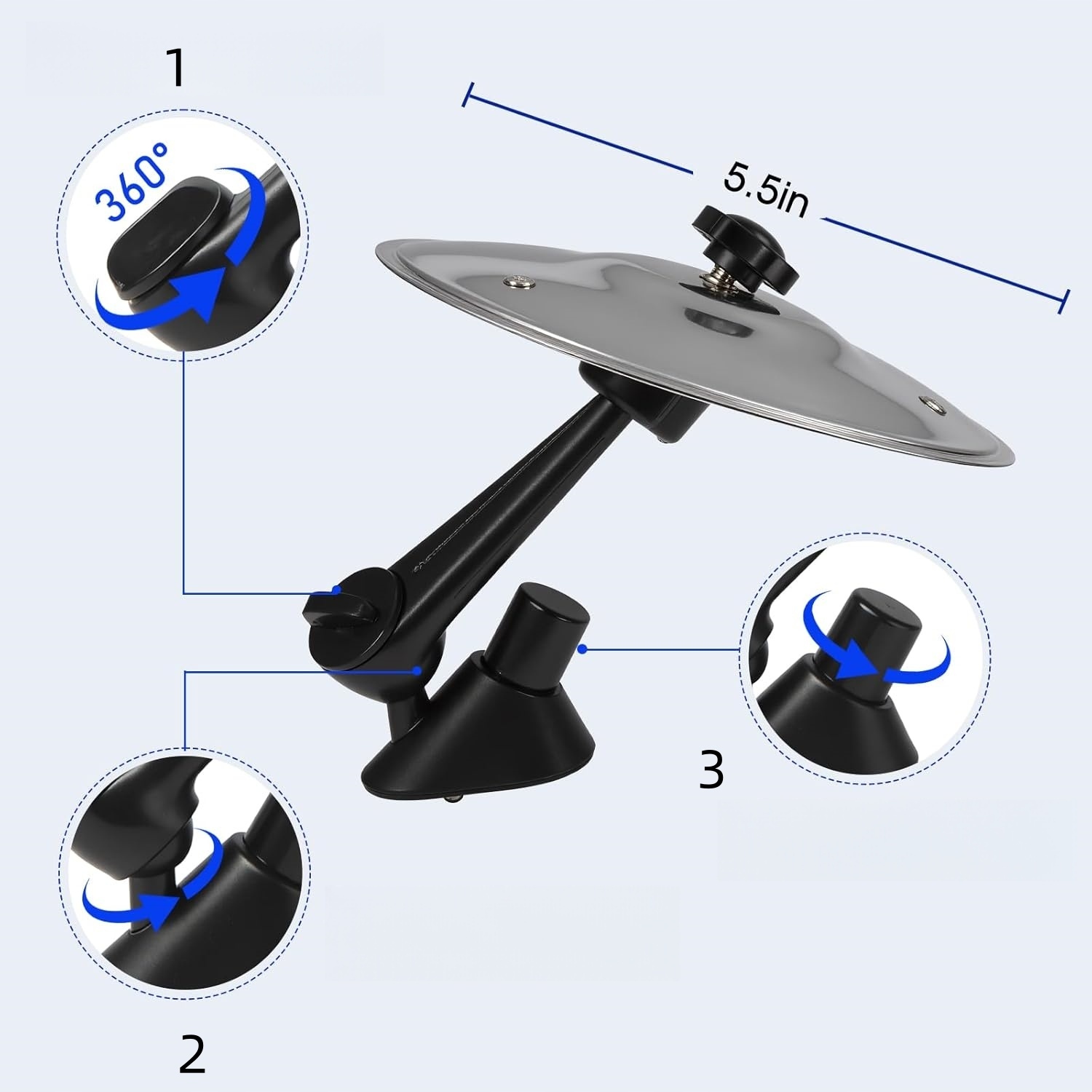 1

360°

5.5in

3

2