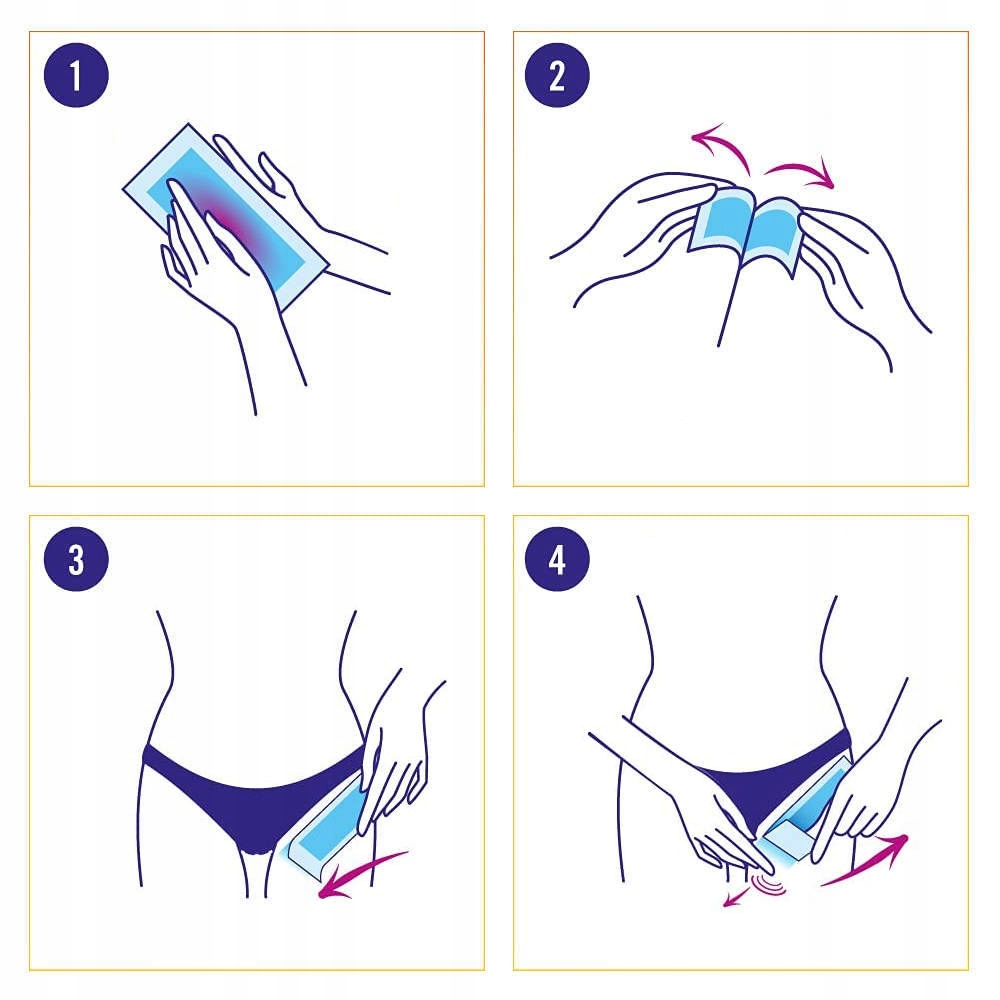 1

2

3

4