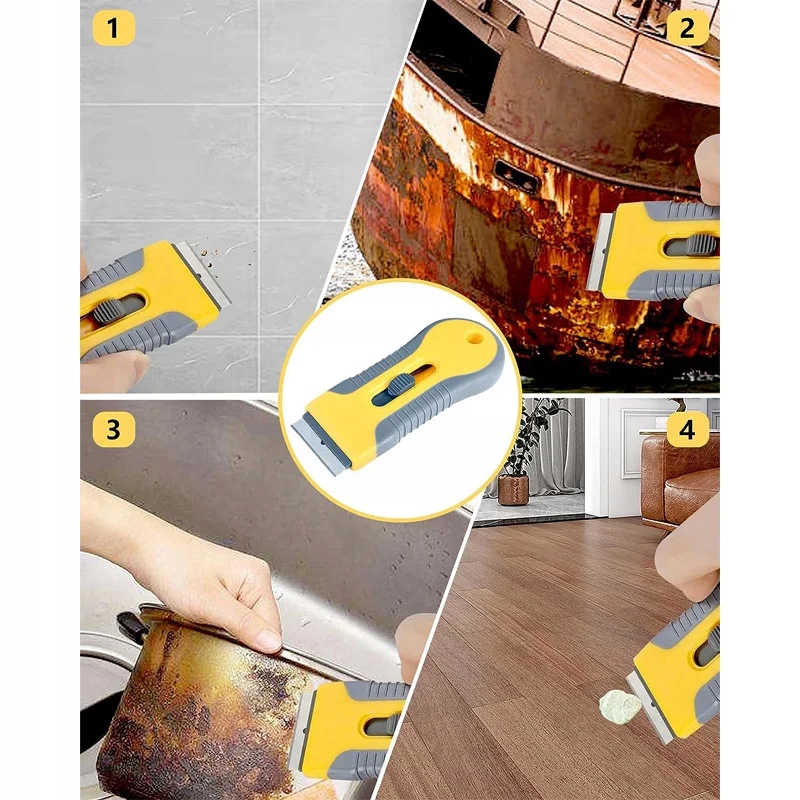 1

2

3

4