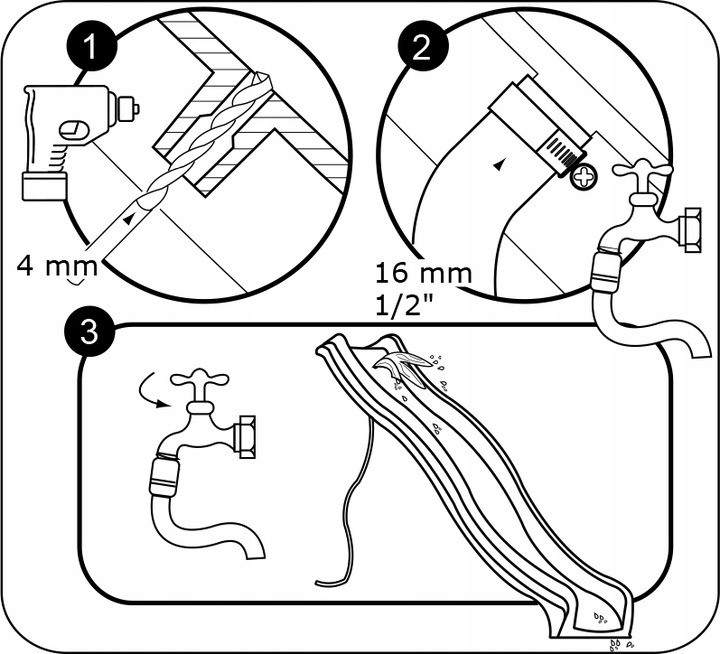 1

4 mm

2

16 mm
1/2"

3