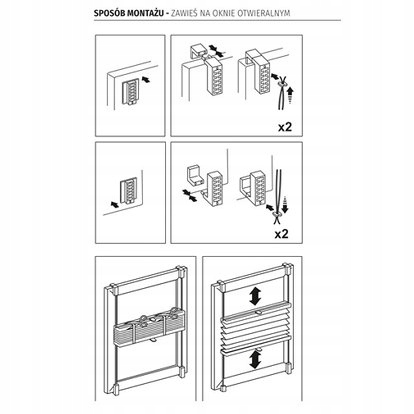 SPOSÓB MONTAŻU - ZAWIEŚ NA OKNIE OTWIERALNYM

x2

x2