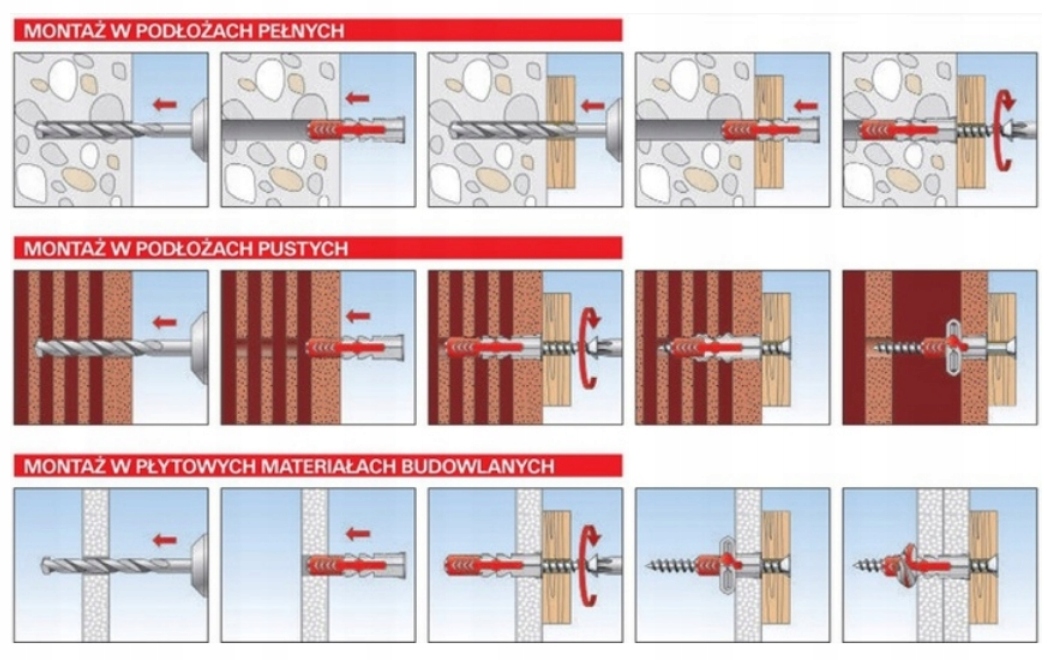 MONTAŻ W PODŁOŻACH PEŁNYCH

MONTAŻ W PODŁOŻACH PUSTYCH

MONTAŻ W PŁYTOWYCH MATERIAŁACH BUDOWLANYCH