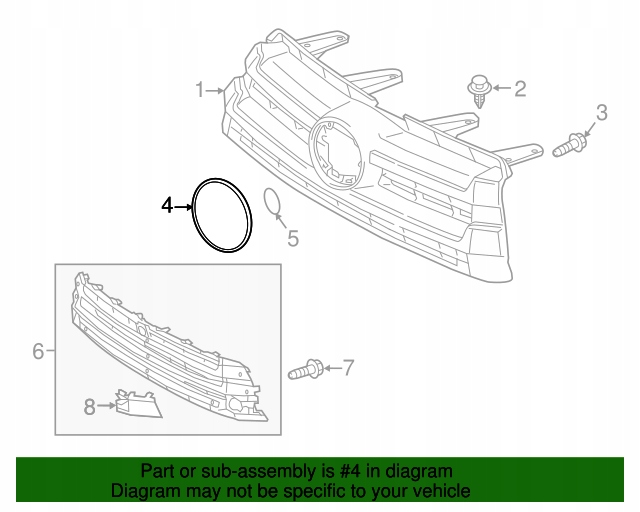 1
2
3
4
5
6
7
8

Part or sub-assembly is #4 in diagram
Diagram may not be specific to your vehicle