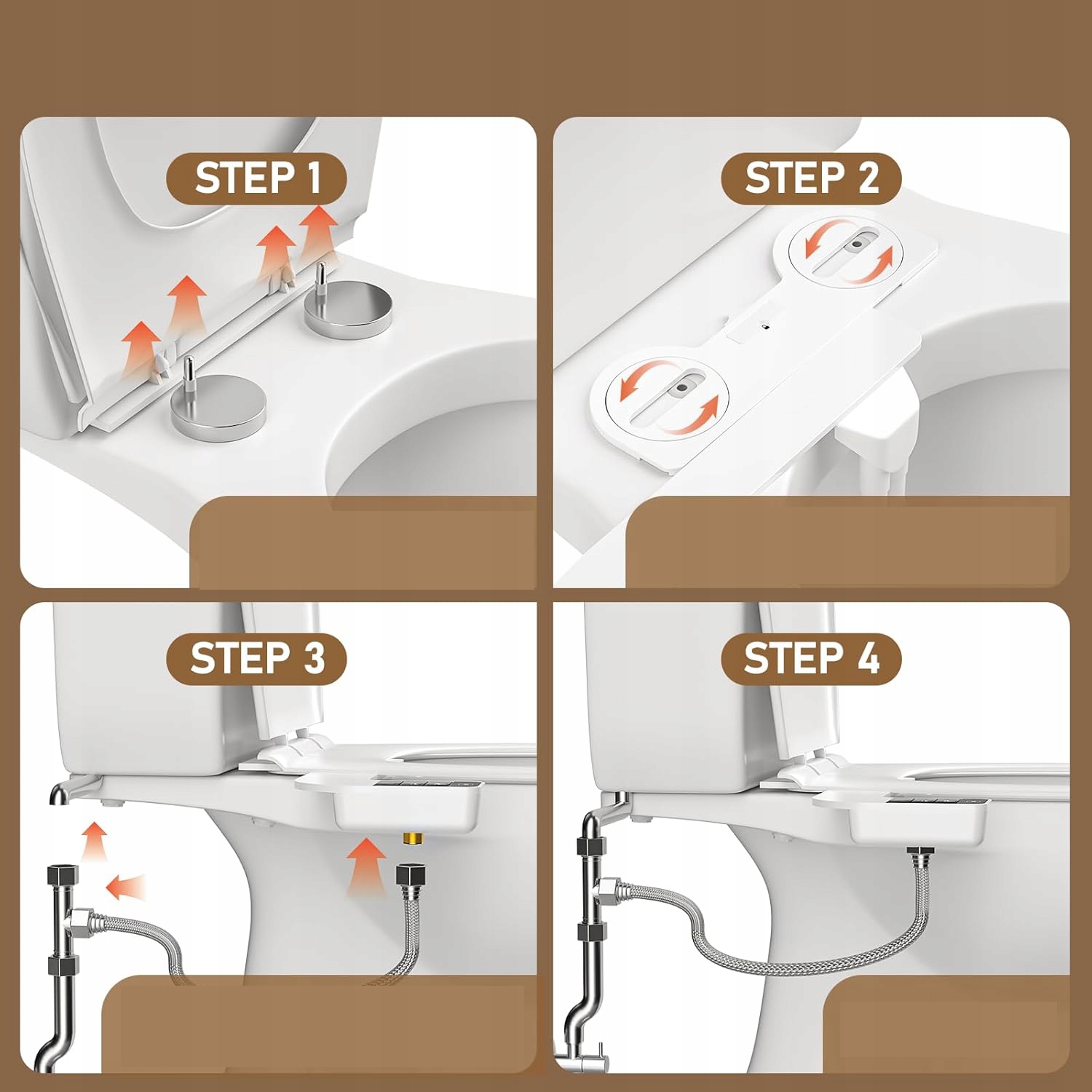 STEP 1

STEP 2

STEP 3

STEP 4