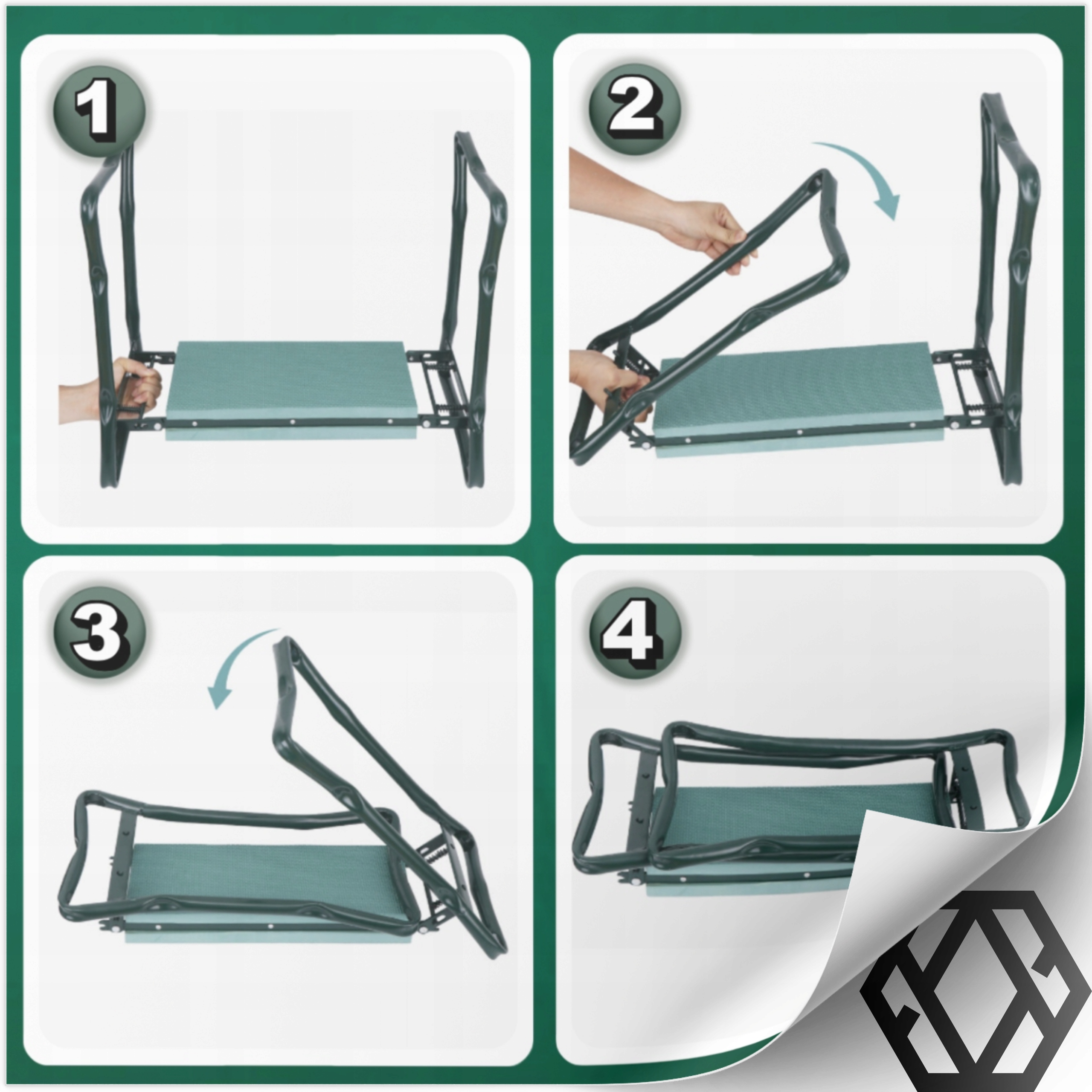 1

2

3

4