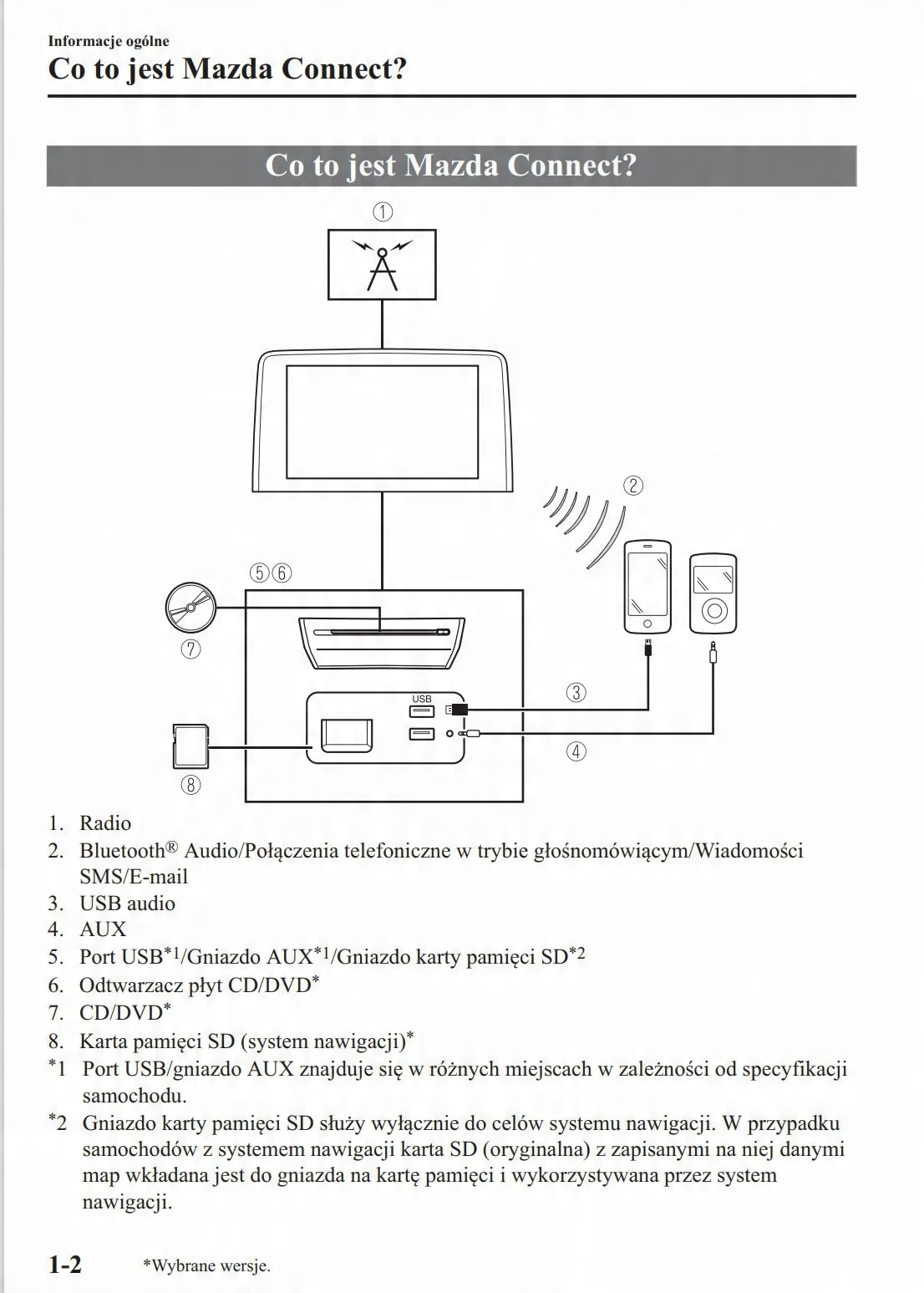 Informacje ogólne
Co to jest Mazda Connect?

Co to jest Mazda Connect?

①
②
⑤⑥
⑦
USB
③
④
⑧

1. Radio
2. Bluetooth® Audio/Połączenia telefoniczne w trybie głośnomówiącym/Wiadomości SMS/E-mail
3. USB audio
4. AUX
5. Port USB$^{*1}$/Gniazdo AUX$^{*1}$/Gniazdo karty pamięci SD$^{*2}$
6. Odtwarzacz płyt CD/DVD$^{*}$
7. CD/DVD$^{*}$
8. Karta pamięci SD (system nawigacji)$^{*}$
$^{*}$1 Port USB/gniazdo AUX znajduje się w różnych miejscach w zależności od specyfikacji samochodu.
$^{*}$2 Gniazdo karty pamięci SD służy wyłącznie do celów systemu nawigacji. W przypadku samochodów z systemem nawigacji karta SD (oryginalna) z zapisanymi na niej danymi map wkładana jest do gniazda na kartę pamięci i wykorzystywana przez system nawigacji.

1-2 *Wybrane wersje.