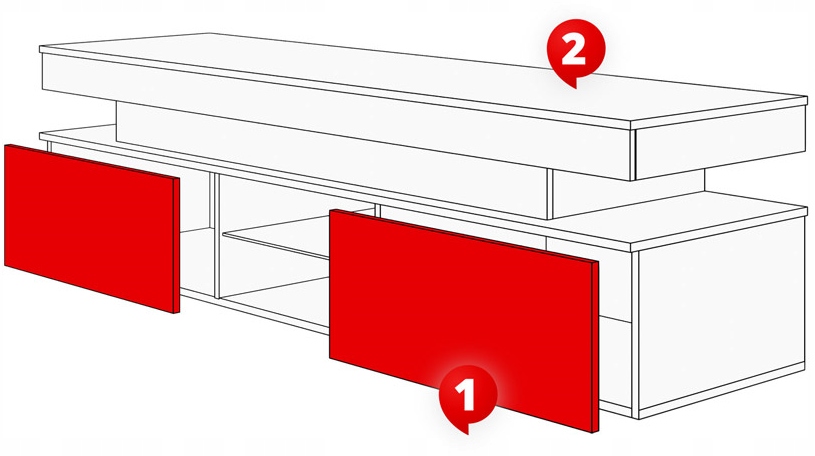 2

1