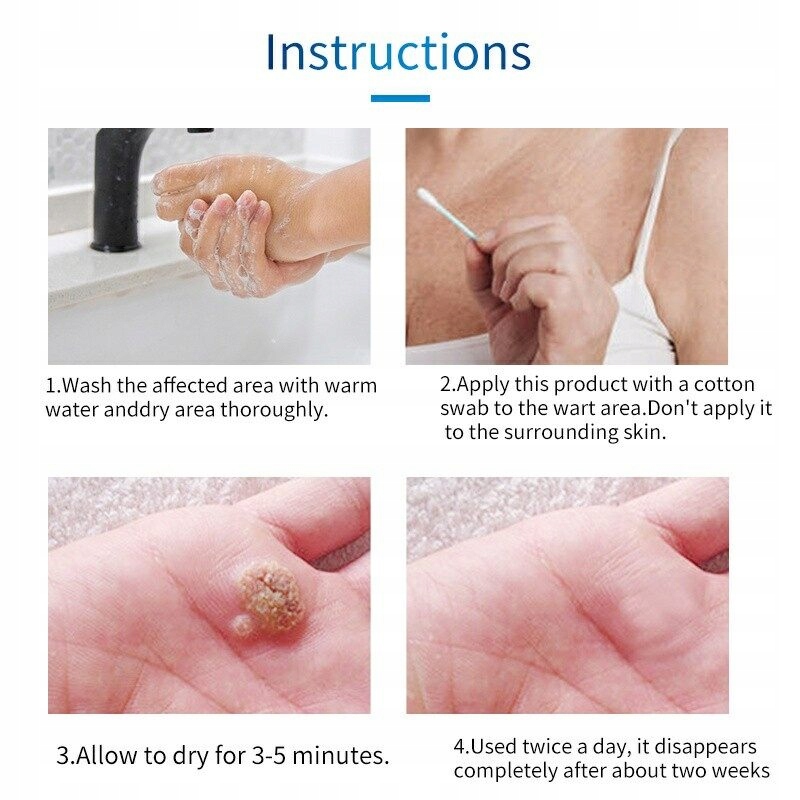 Instructions

1.Wash the affected area with warm water anddry area thoroughly.

2.Apply this product with a cotton swab to the wart area.Don't apply it to the surrounding skin.

3.Allow to dry for 3-5 minutes.

4.Used twice a day, it disappears completely after about two weeks