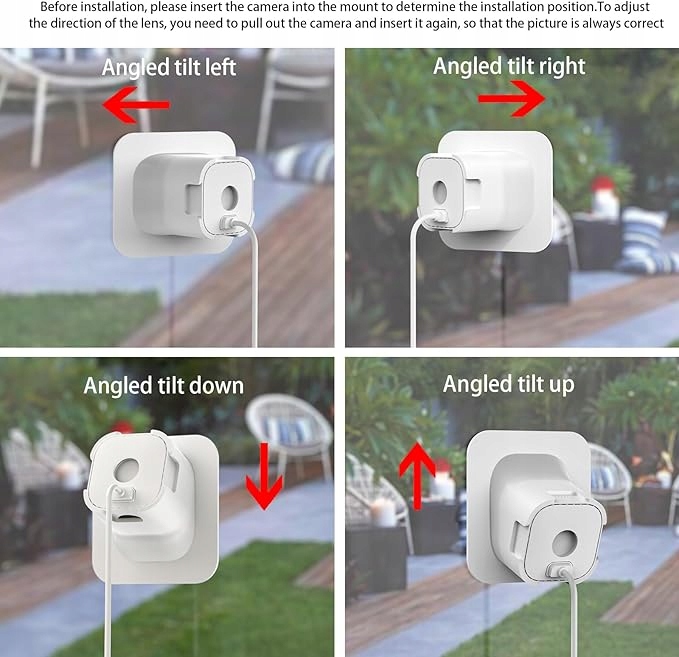 Before installation, please insert the camera into the mount to determine the installation position.To adjust the direction of the lens, you need to pull out the camera and insert it again, so that the picture is always correct

Angled tilt left

Angled tilt right

Angled tilt down

Angled tilt up