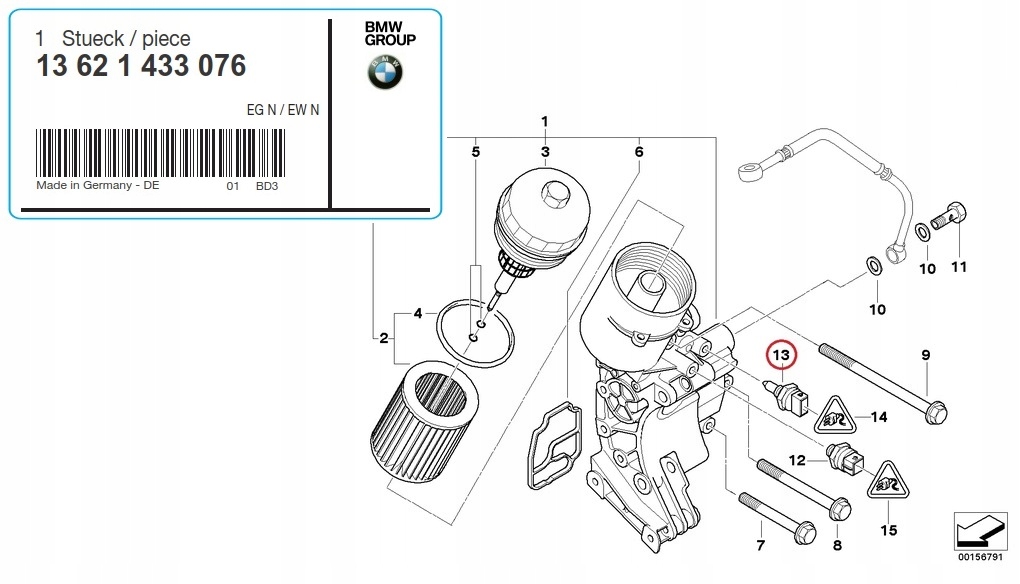 1 Stueck / piece
13 62 1 433 076

BMW GROUP

EG N / EW N

Made in Germany - DE 01 BD3

1
5
3
6
4
2
10
11
10
13
9
14
12
15
7
8
00156791