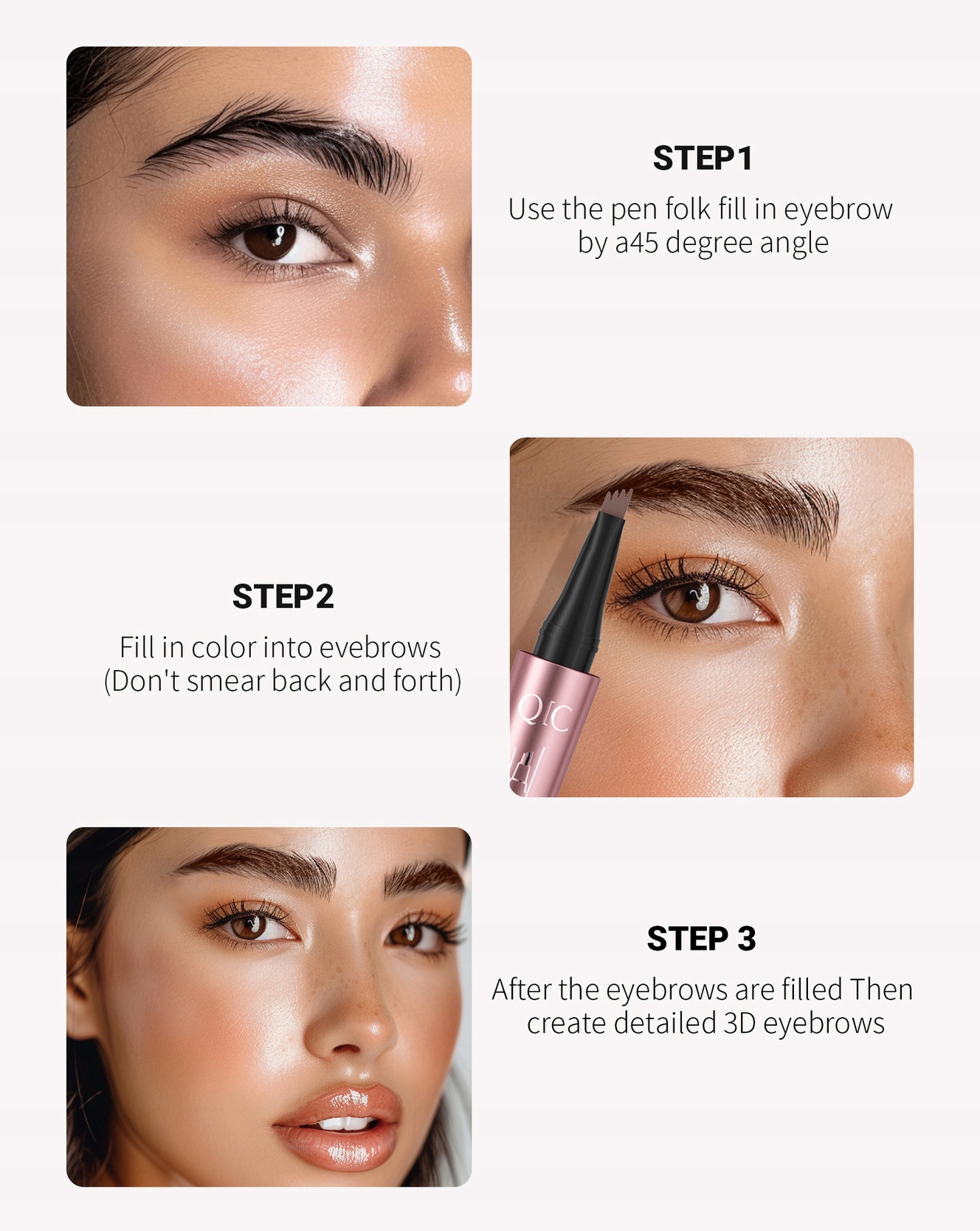 STEP1

Use the pen folk fill in eyebrow by a45 degree angle

STEP2

Fill in color into evebrows (Don't smear back and forth)

QIC

STEP 3

After the eyebrows are filled Then create detailed 3D eyebrows