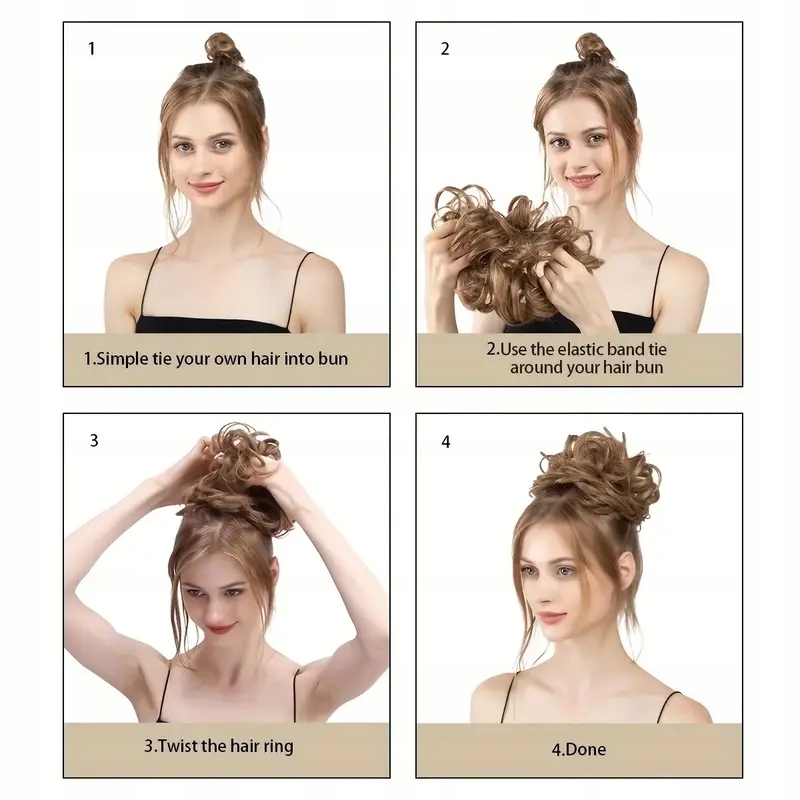 1

1.Simple tie your own hair into bun

2

2.Use the elastic band tie around your hair bun

3

3.Twist the hair ring

4

4.Done