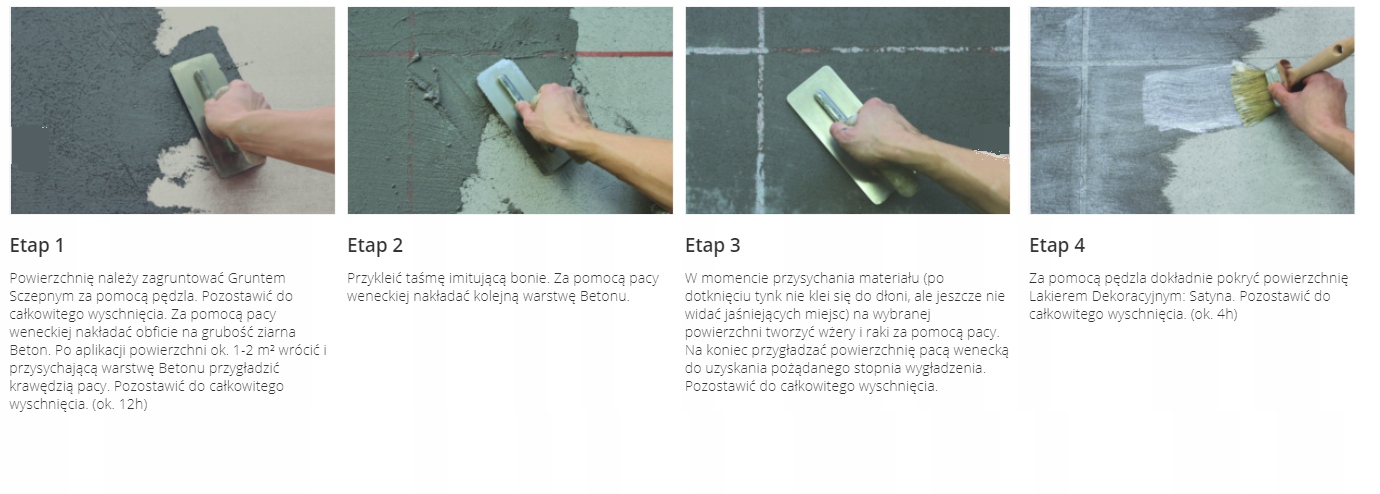 Etap 1

Powierzchnię należy zagruntować Gruntem Sczepnym za pomocą pędzla. Pozostawić do całkowitego wyschnięcia. Za pomocą pacy weneckiej nakładać obficie na grubość ziarna Beton. Po aplikacji powierzchni ok. 1-2 m² wrócić i przysychającą warstwę Betonu przygładzić krawędzią pacy. Pozostawić do całkowitego wyschnięcia. (ok. 12h)

Etap 2

Przykleić taśmę imitującą bonie. Za pomocą pacy weneckiej nakładać kolejną warstwę Betonu.

Etap 3

W momencie przysychania materiału (po dotknięciu tynk nie klei się do dłoni, ale jeszcze nie widać jaśniejących miejsc) na wybranej powierzchni tworzyć wżery i raki za pomocą pacy. Na koniec przygładzać powierzchnię pacą wenecką do uzyskania pożądanego stopnia wygładzenia. Pozostawić do całkowitego wyschnięcia.

Etap 4

Za pomocą pędzla dokładnie pokryć powierzchnię Lakierem Dekoracyjnym: Satyna. Pozostawić do całkowitego wyschnięcia. (ok. 4h)