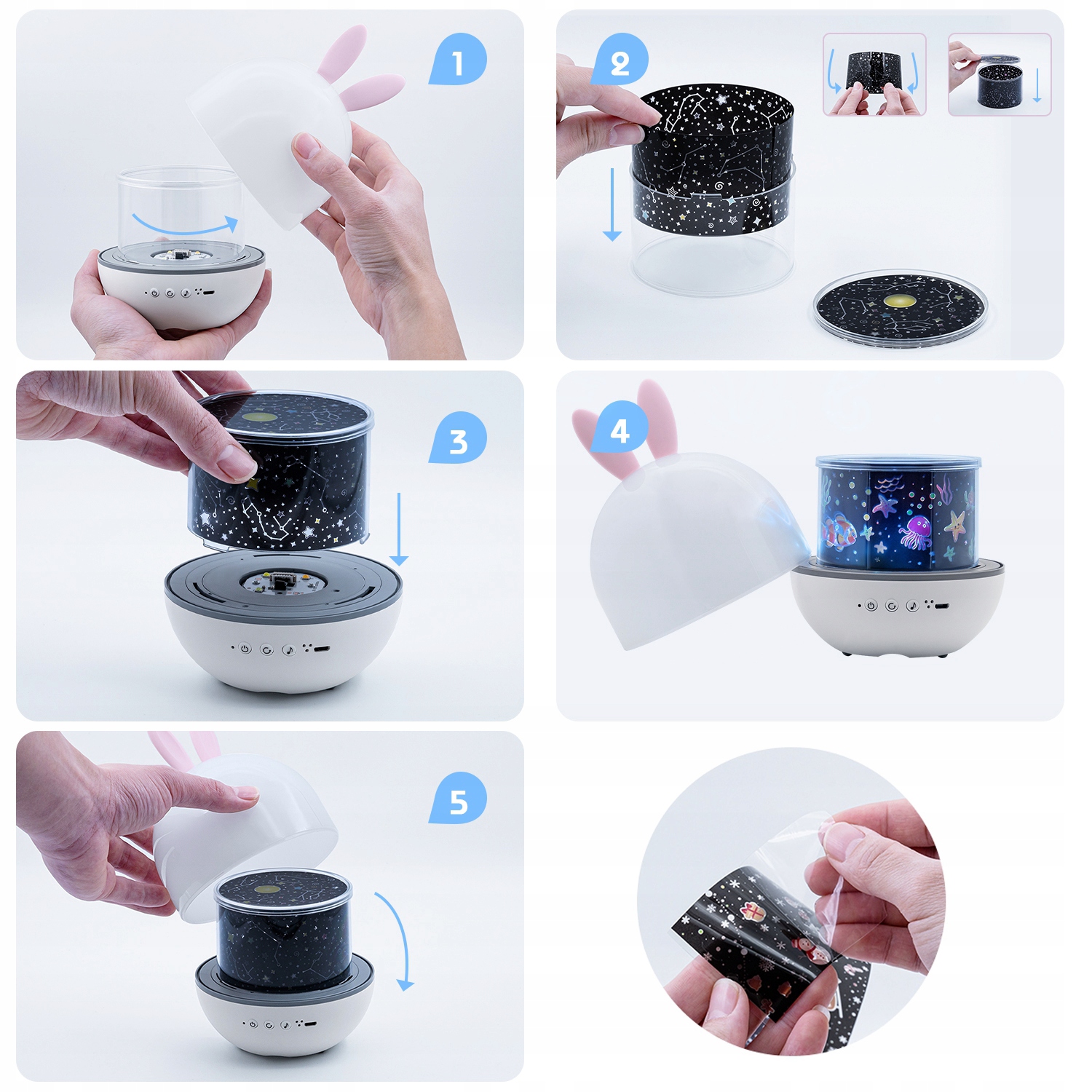 1

2

3

4

5