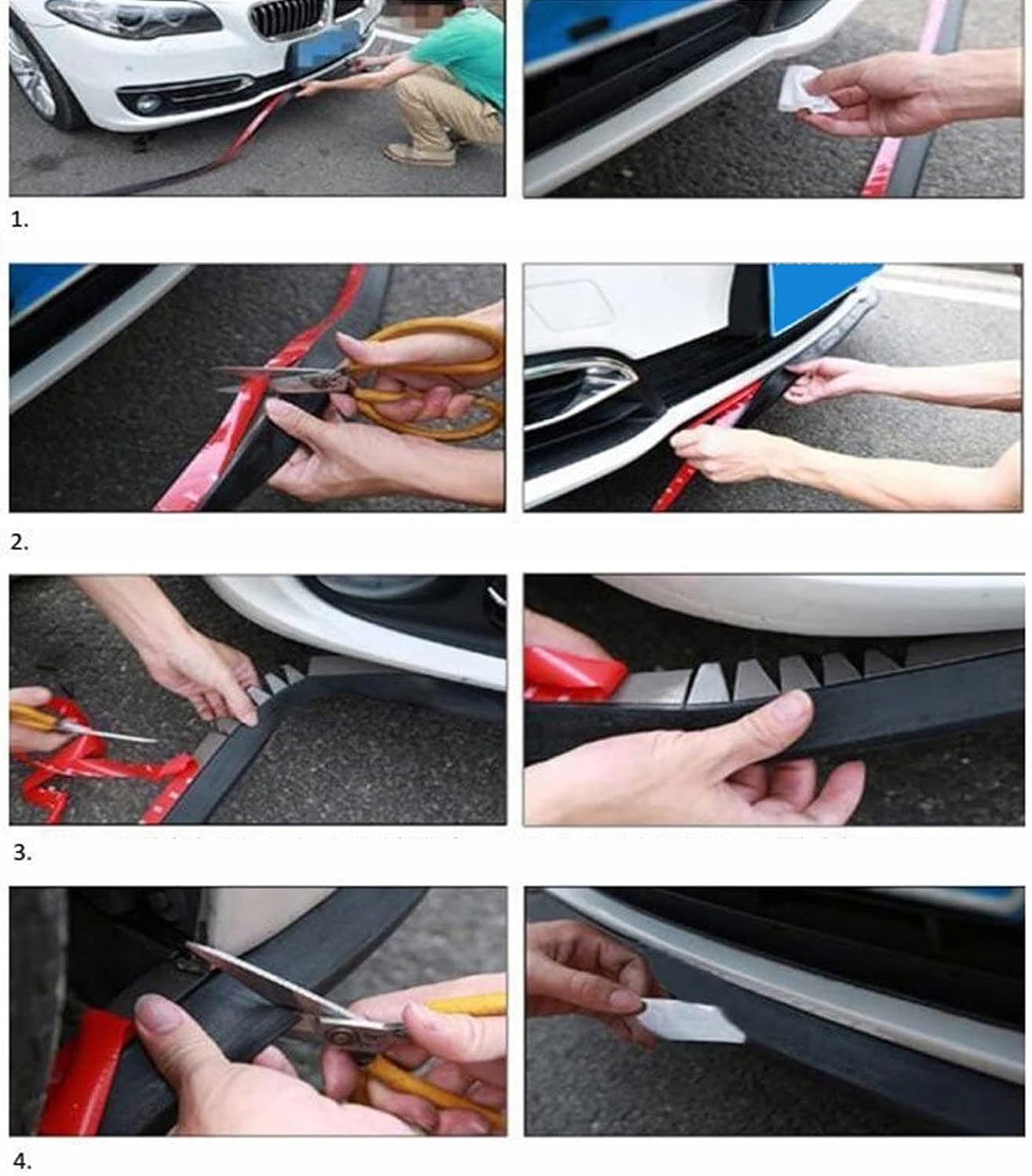 1.

2.

3.

4.