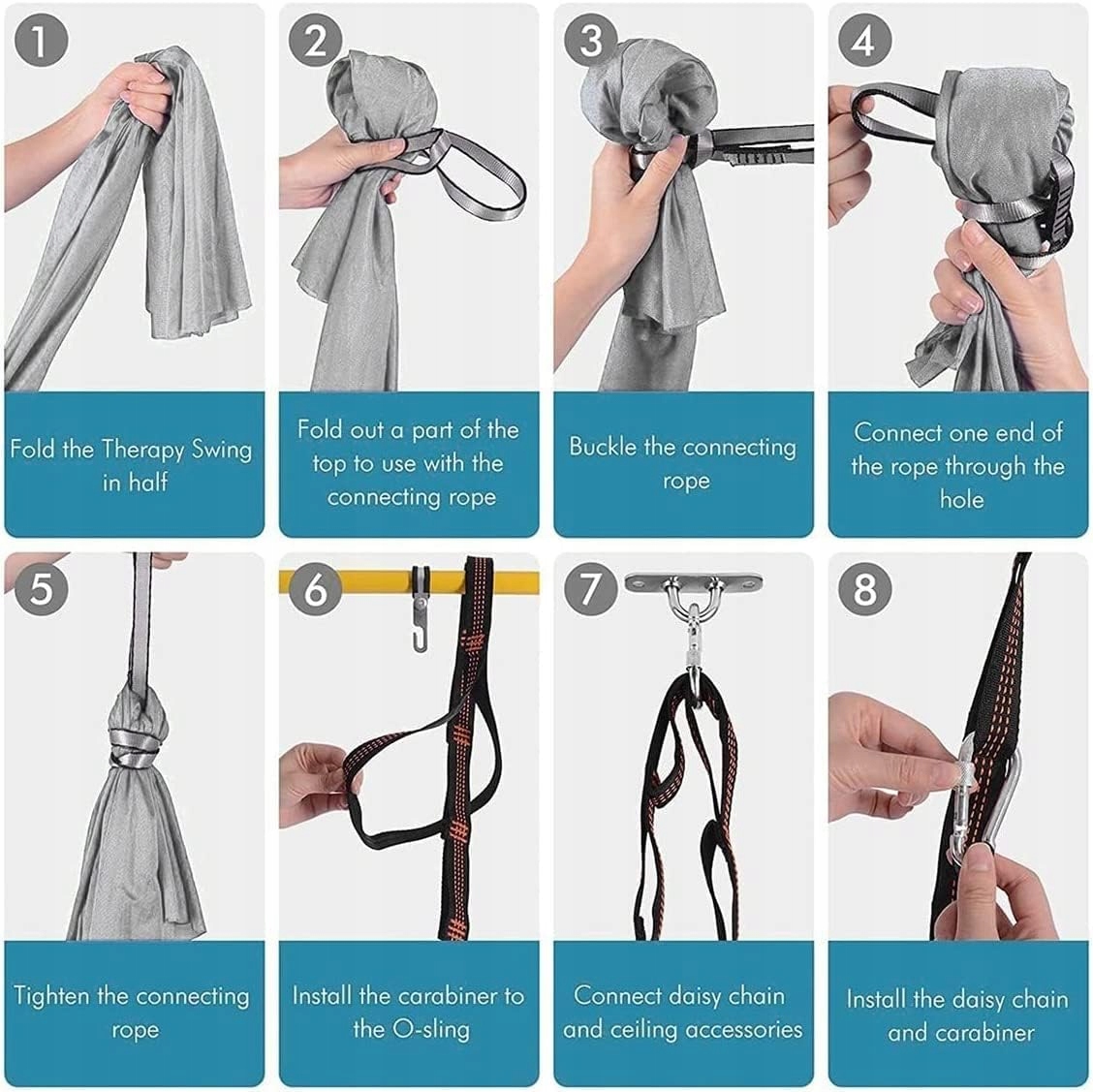 1

Fold the Therapy Swing in half

2

Fold out a part of the top to use with the connecting rope

3

Buckle the connecting rope

4

Connect one end of the rope through the hole

5

Tighten the connecting rope

6

Install the carabiner to the O-sling

7

Connect daisy chain and ceiling accessories

8

Install the daisy chain and carabiner