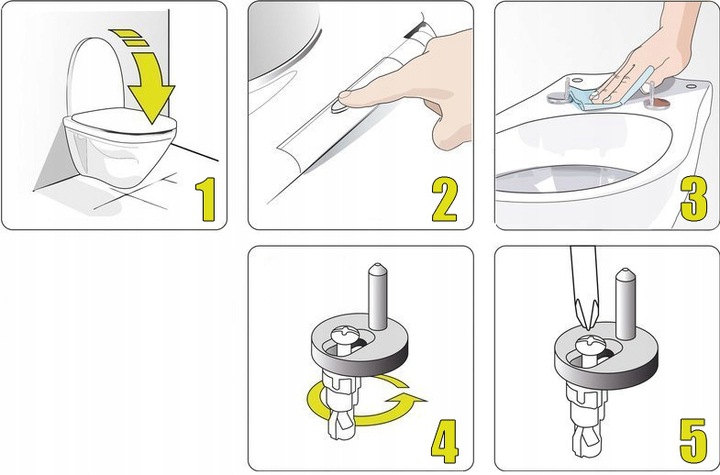 1

2

3

4

5