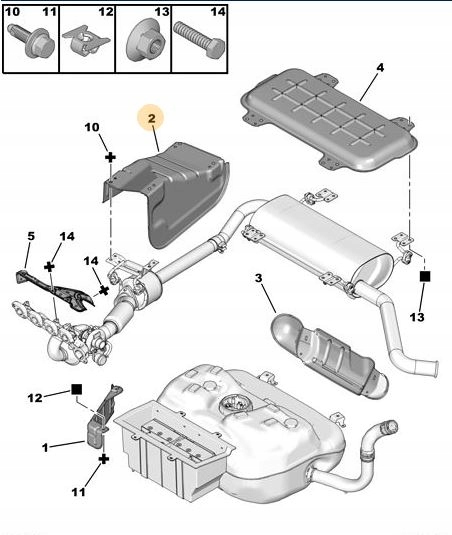 10 11 12 13 14

4
2
10
5
14
14
3
13
12
1
11