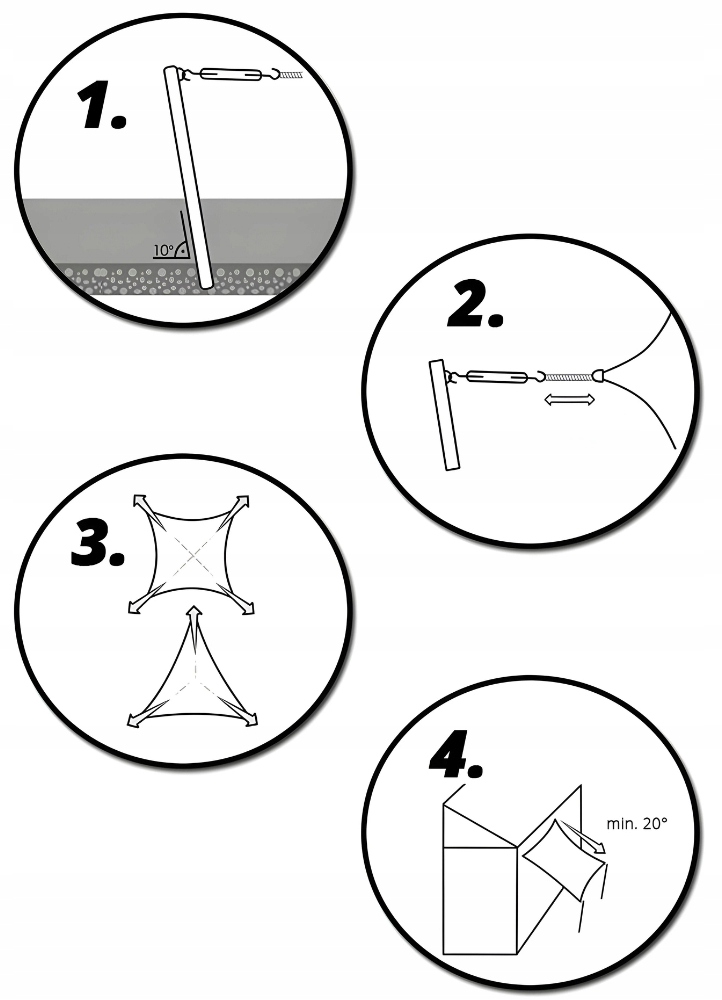 1.

10°

2.

3.

4.

min. 20°