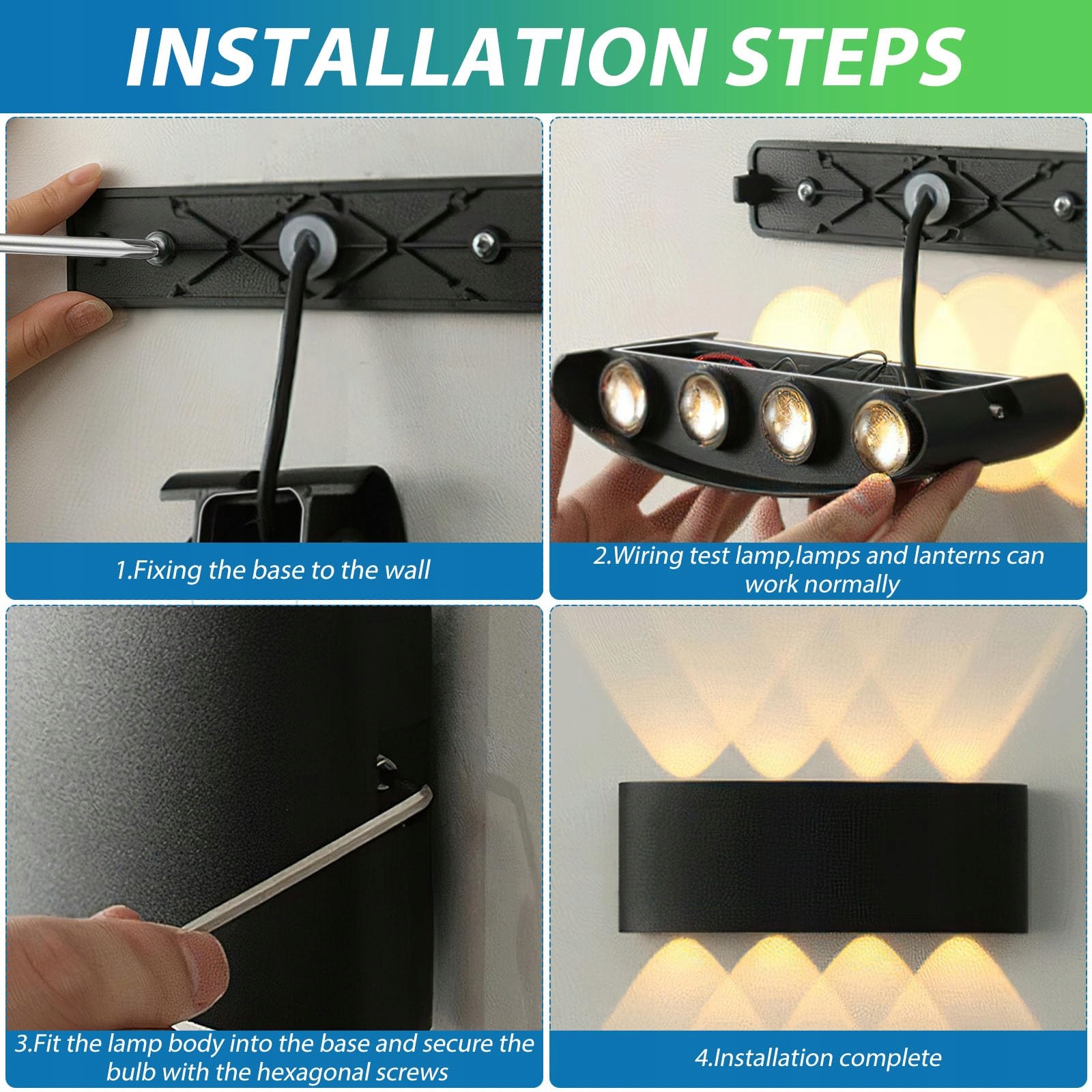 INSTALLATION STEPS

1.Fixing the base to the wall

2.Wiring test lamp,lamps and lanterns can work normally

3.Fit the lamp body into the base and secure the bulb with the hexagonal screws

4.Installation complete