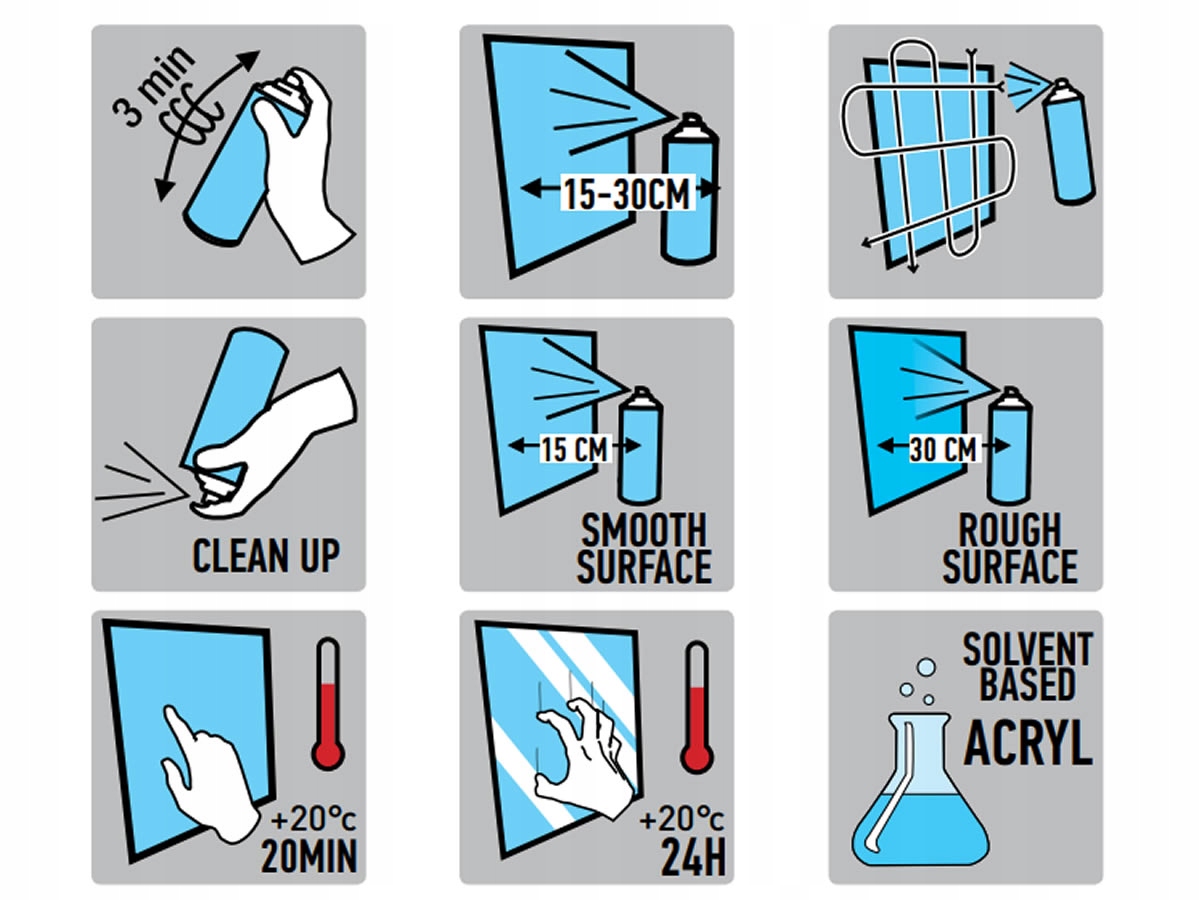 3 min

15-30CM

CLEAN UP

15 CM

SMOOTH SURFACE

30 CM

ROUGH SURFACE

+20°c
20MIN

+20°c
24H

SOLVENT BASED
ACRYL