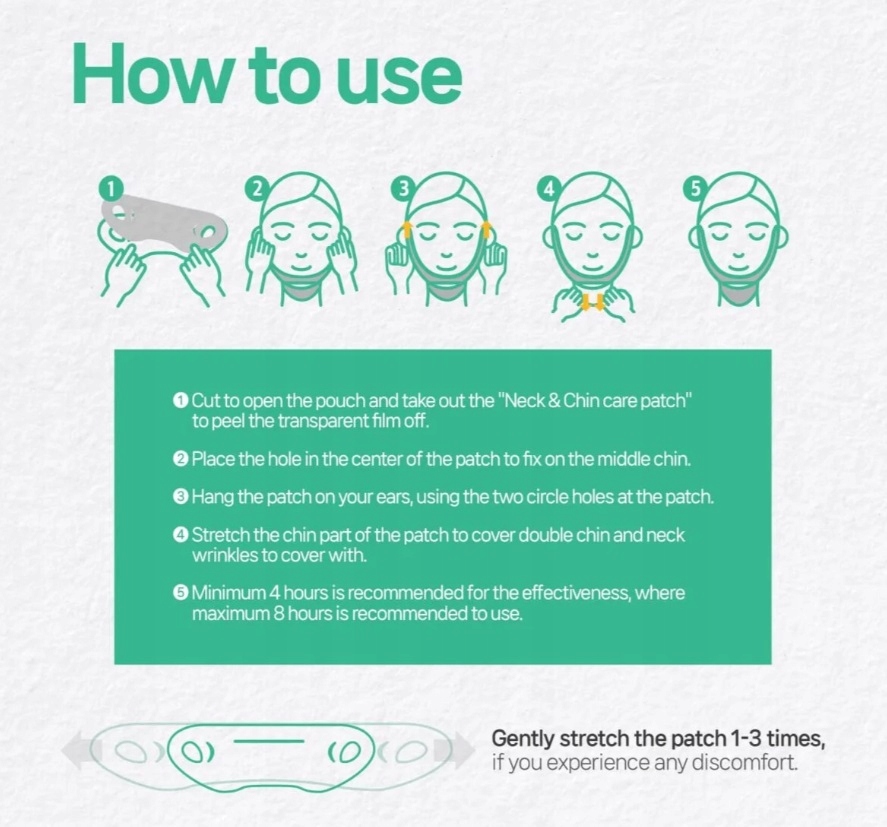 How to use

1 2 3 4 5

❶ Cut to open the pouch and take out the "Neck & Chin care patch" to peel the transparent film off.

❷ Place the hole in the center of the patch to fix on the middle chin.

❸ Hang the patch on your ears, using the two circle holes at the patch.

❹ Stretch the chin part of the patch to cover double chin and neck wrinkles to cover with.

❺ Minimum 4 hours is recommended for the effectiveness, where maximum 8 hours is recommended to use.

Gently stretch the patch 1-3 times, if you experience any discomfort.