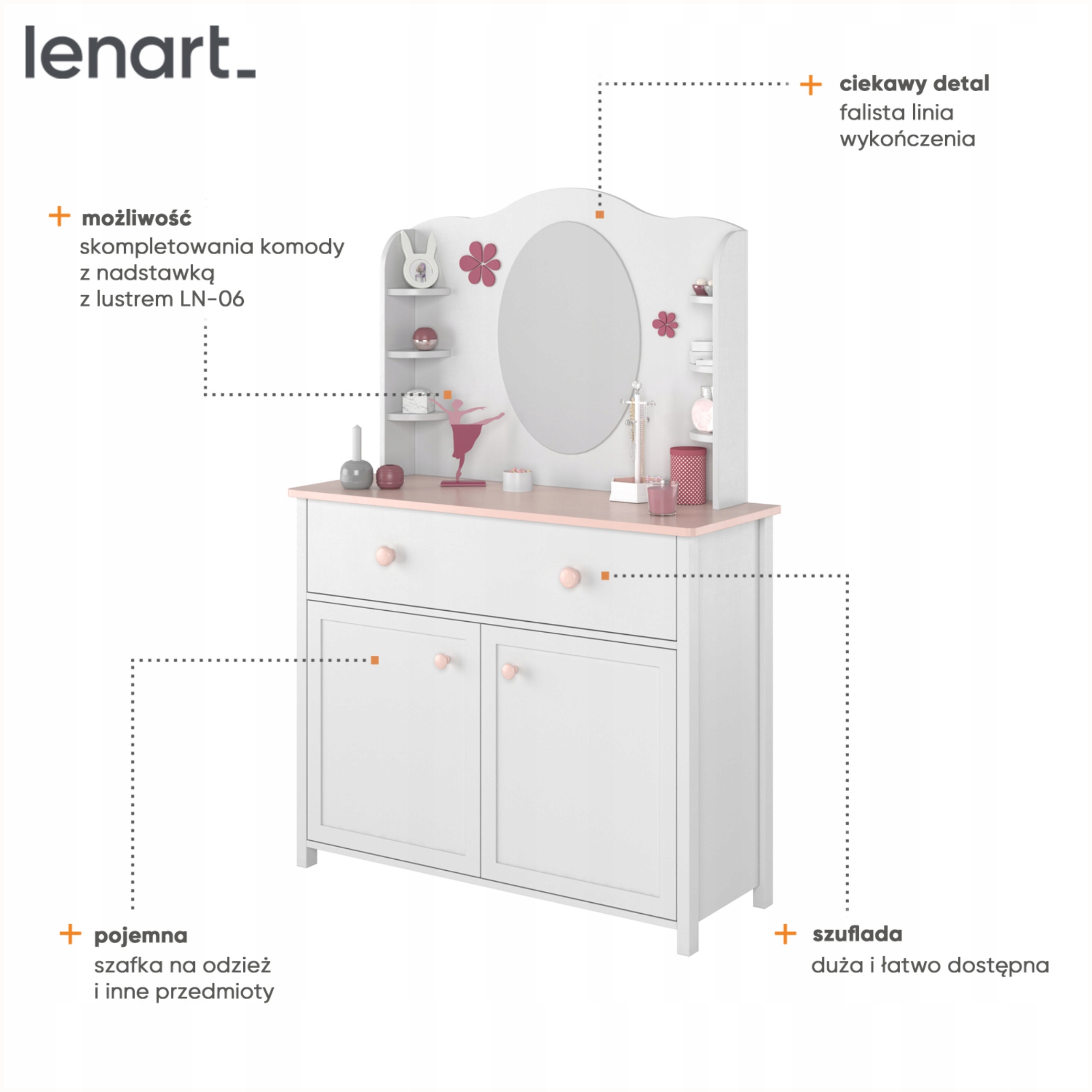 lenart_

+ ciekawy detal
falista linia wykończenia

+ możliwość
skompletowania komody z nadstawką z lustrem LN-06

+ pojemna
szafka na odzież i inne przedmioty

+ szuflada
duża i łatwo dostępna