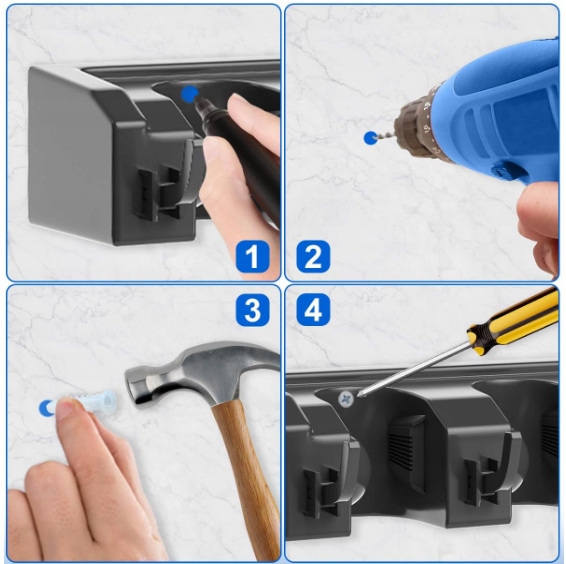 1

2

3

4