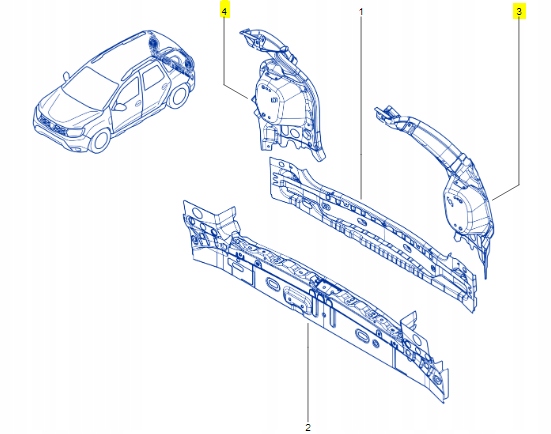 4
1
3
2