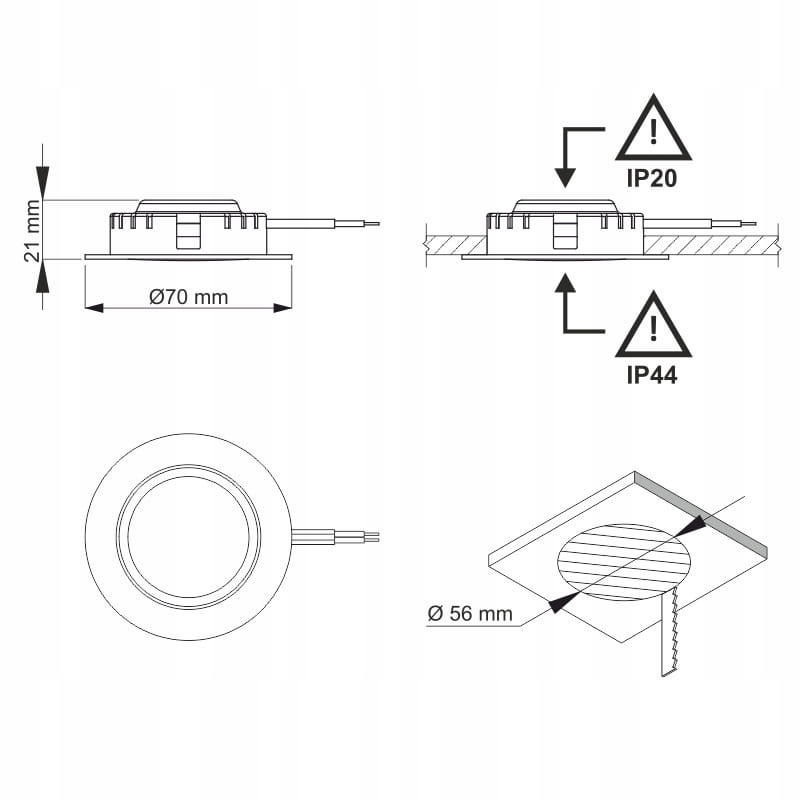 21 mm

Ø70 mm

!
IP20

!
IP44

Ø 56 mm