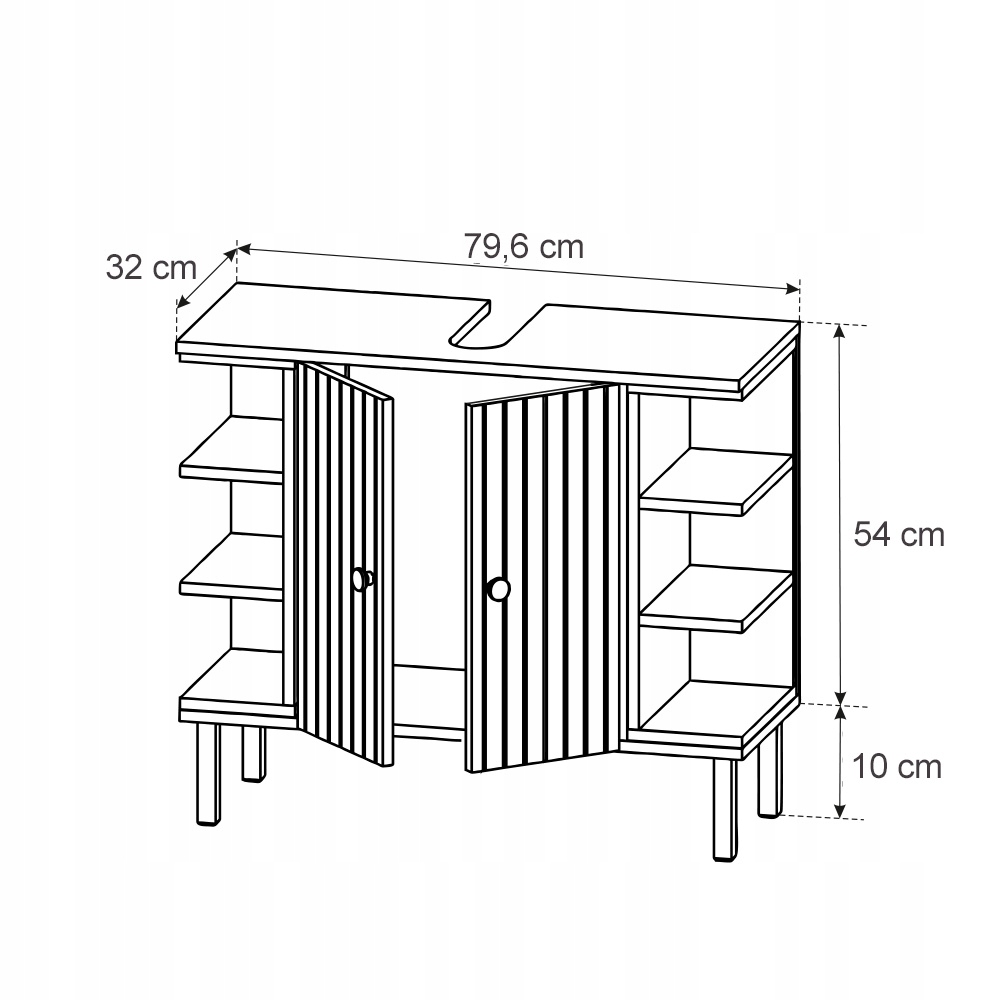 32 cm
79,6 cm
54 cm
10 cm