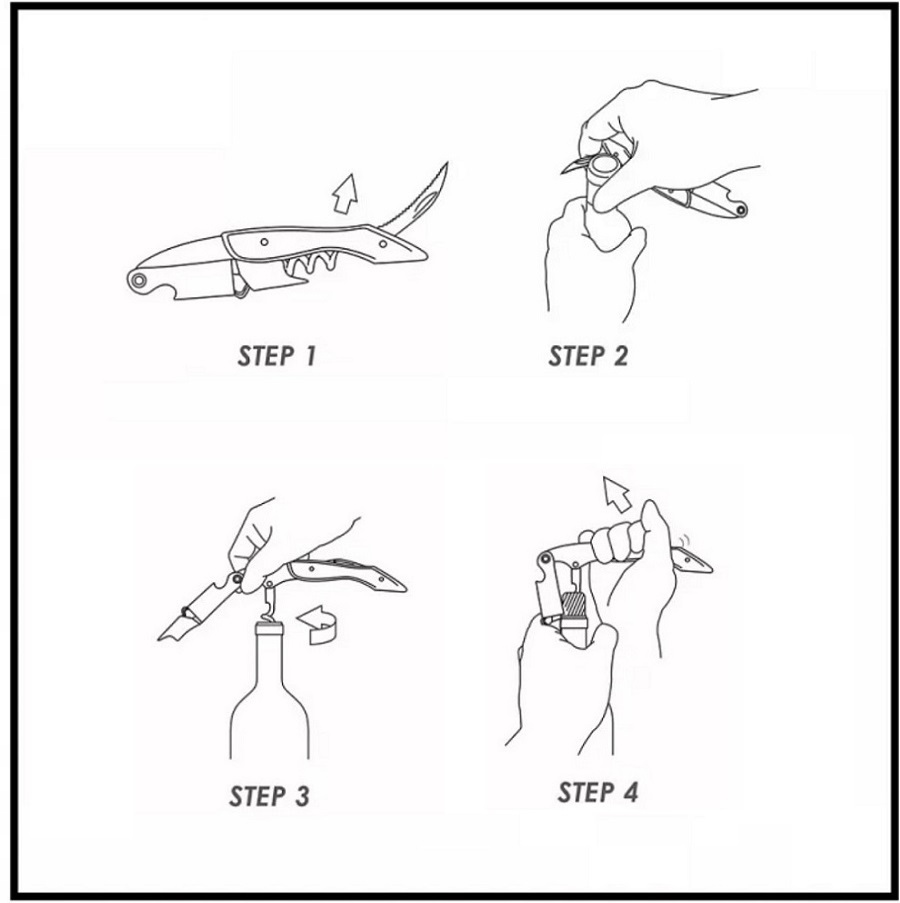 STEP 1

STEP 2

STEP 3

STEP 4