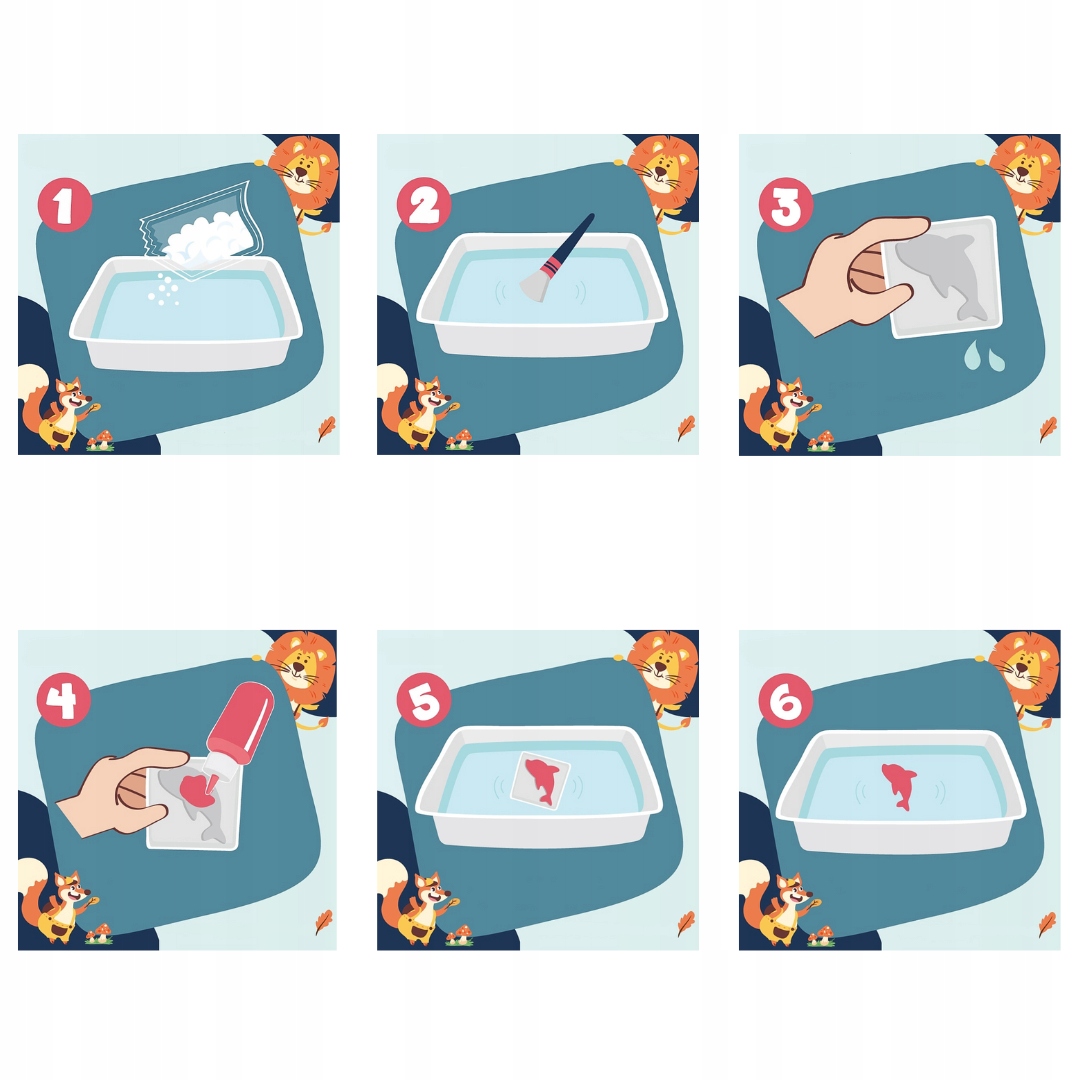 1

2

3

4

5

6