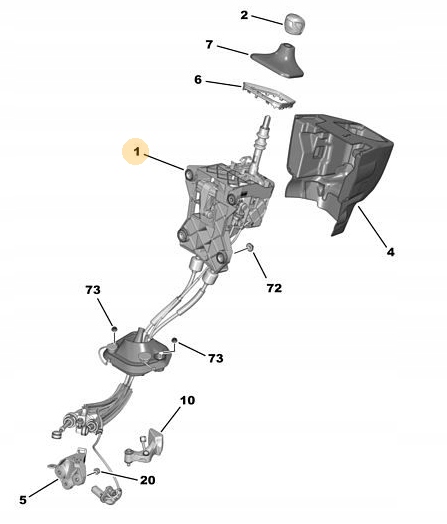 2
7
6
1
4
72
73
73
10
20
5