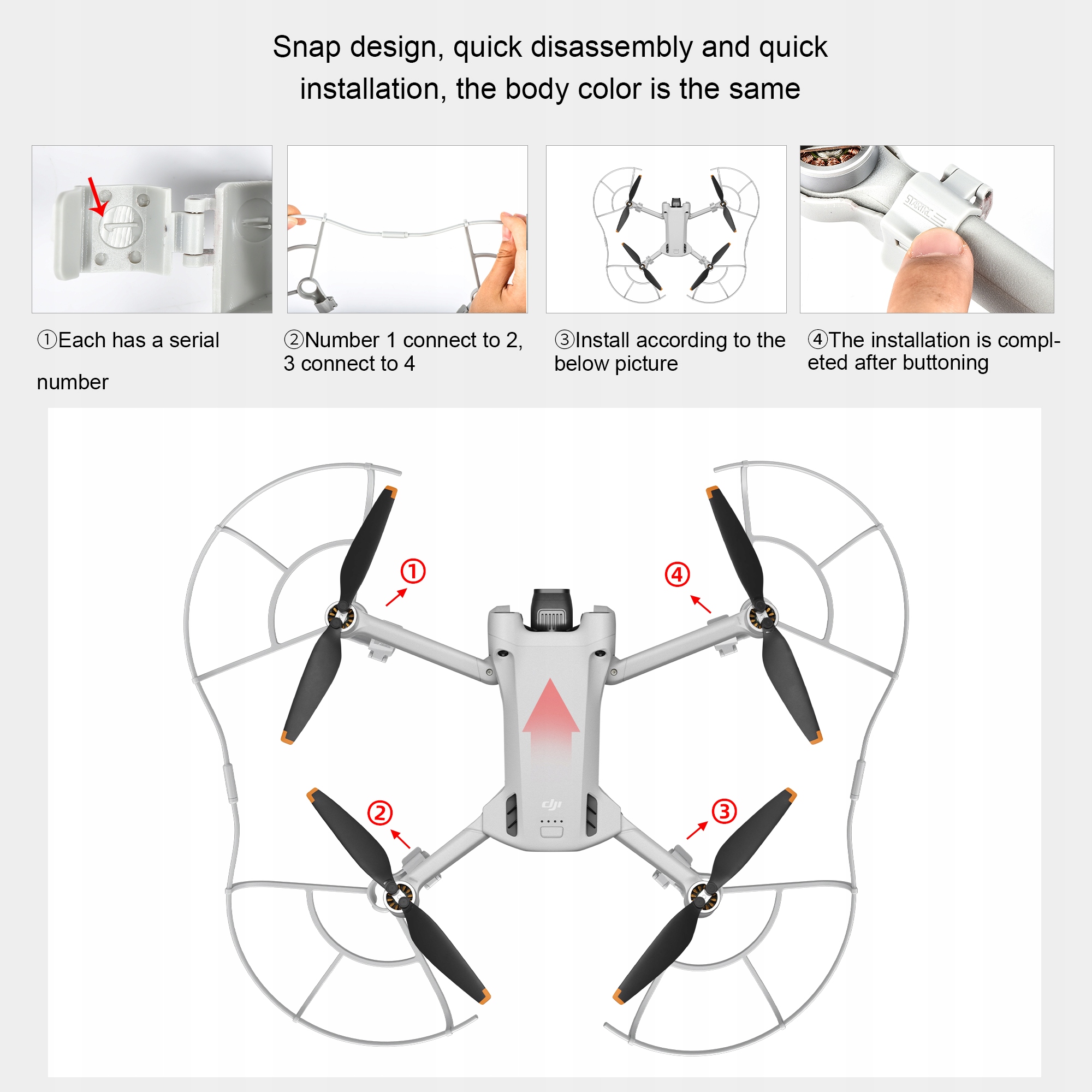 Snap design, quick disassembly and quick installation, the body color is the same

STARTRC

①Each has a serial number

②Number 1 connect to 2, 3 connect to 4

③Install according to the below picture

④The installation is completed after buttoning

①

④

dji

②

③