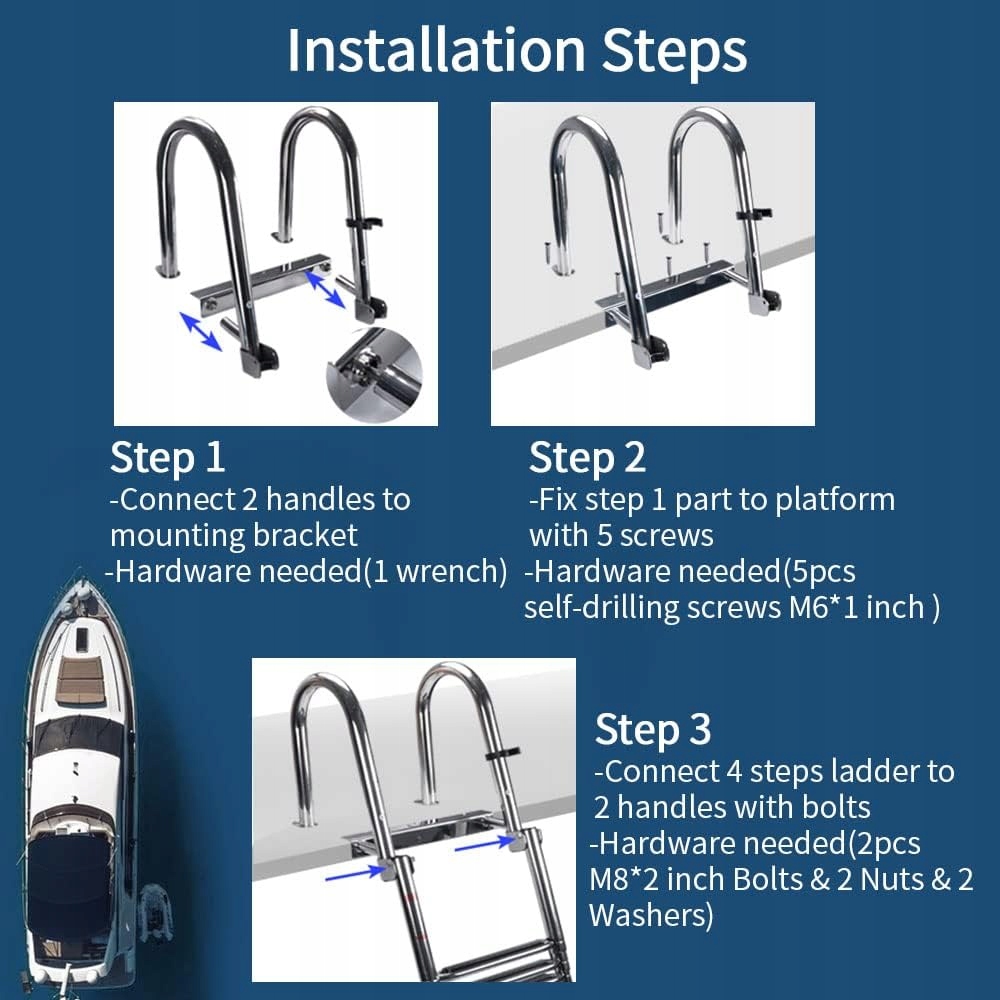 Installation Steps

Step 1
-Connect 2 handles to mounting bracket
-Hardware needed(1 wrench)

Step 2
-Fix step 1 part to platform with 5 screws
-Hardware needed(5pcs self-drilling screws M6*1 inch )

Step 3
-Connect 4 steps ladder to 2 handles with bolts
-Hardware needed(2pcs M8*2 inch Bolts & 2 Nuts & 2 Washers)