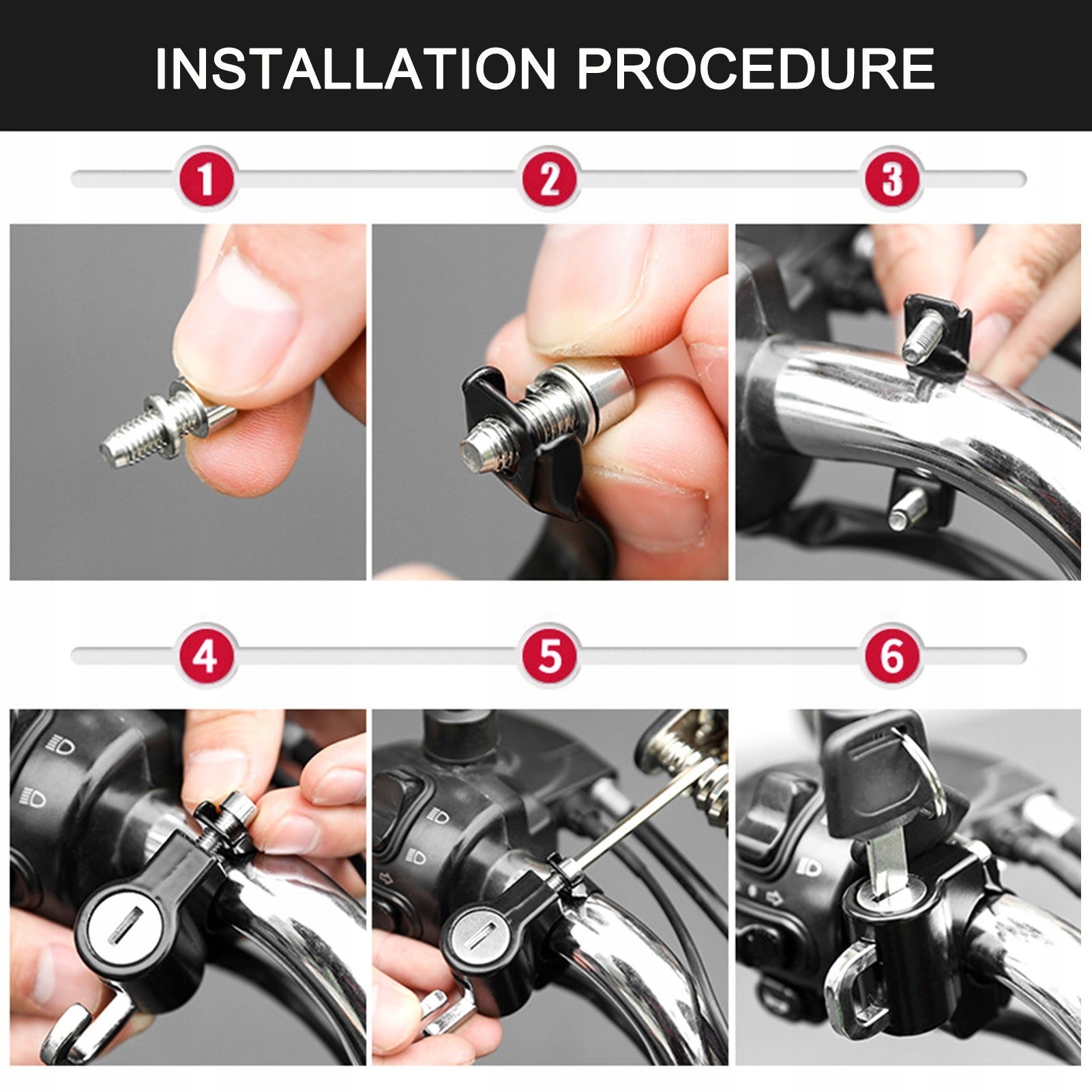 INSTALLATION PROCEDURE

1

2

3

4

5

6