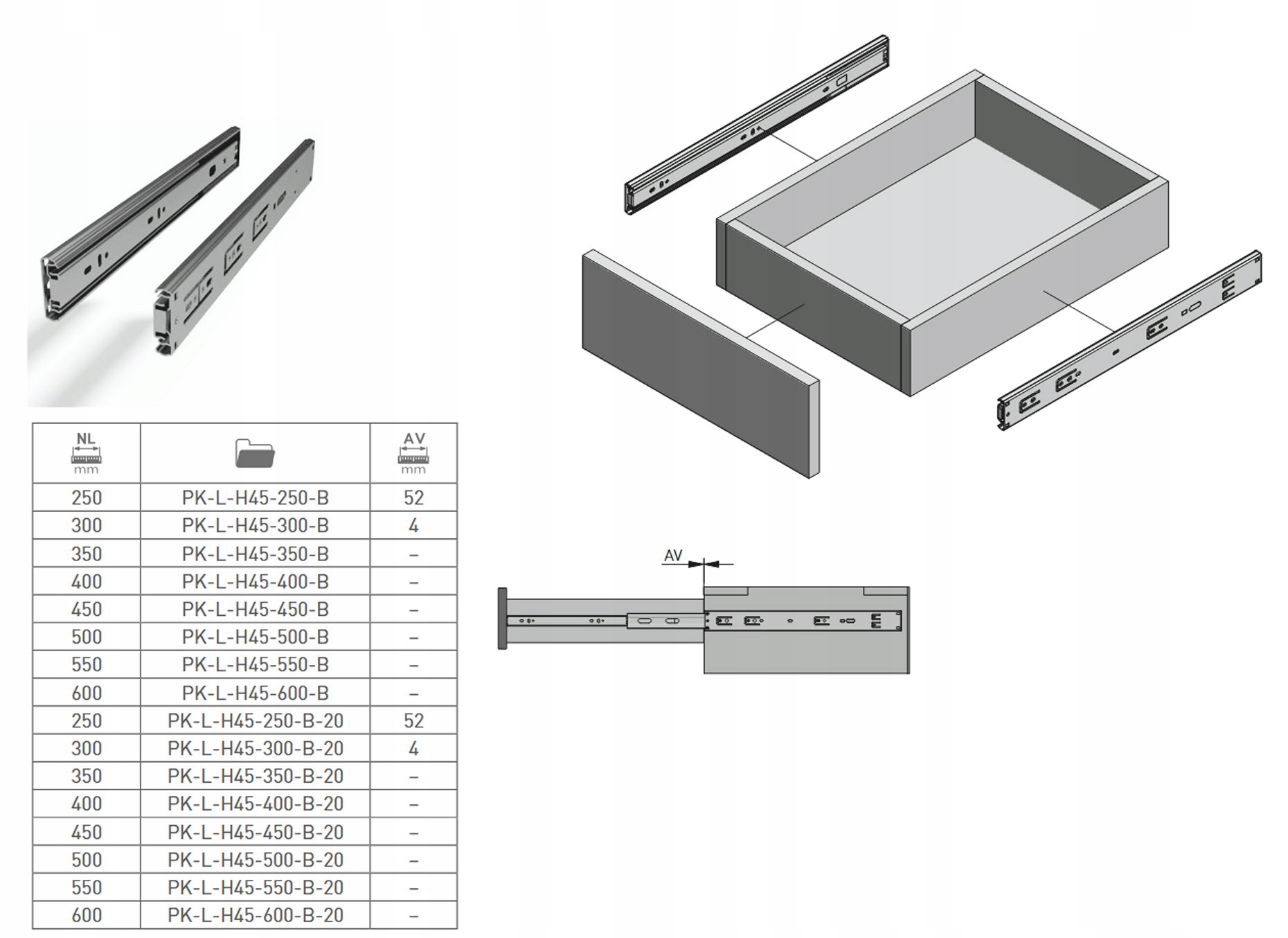 | NL mm | | AV mm |
|---|---|---|
| 250 | PK-L-H45-250-B | 52 |
| 300 | PK-L-H45-300-B | 4 |
| 350 | PK-L-H45-350-B | – |
| 400 | PK-L-H45-400-B | – |
| 450 | PK-L-H45-450-B | – |
| 500 | PK-L-H45-500-B | – |
| 550 | PK-L-H45-550-B | – |
| 600 | PK-L-H45-600-B | – |
| 250 | PK-L-H45-250-B-20 | 52 |
| 300 | PK-L-H45-300-B-20 | 4 |
| 350 | PK-L-H45-350-B-20 | – |
| 400 | PK-L-H45-400-B-20 | – |
| 450 | PK-L-H45-450-B-20 | – |
| 500 | PK-L-H45-500-B-20 | – |
| 550 | PK-L-H45-550-B-20 | – |
| 600 | PK-L-H45-600-B-20 | – |

AV