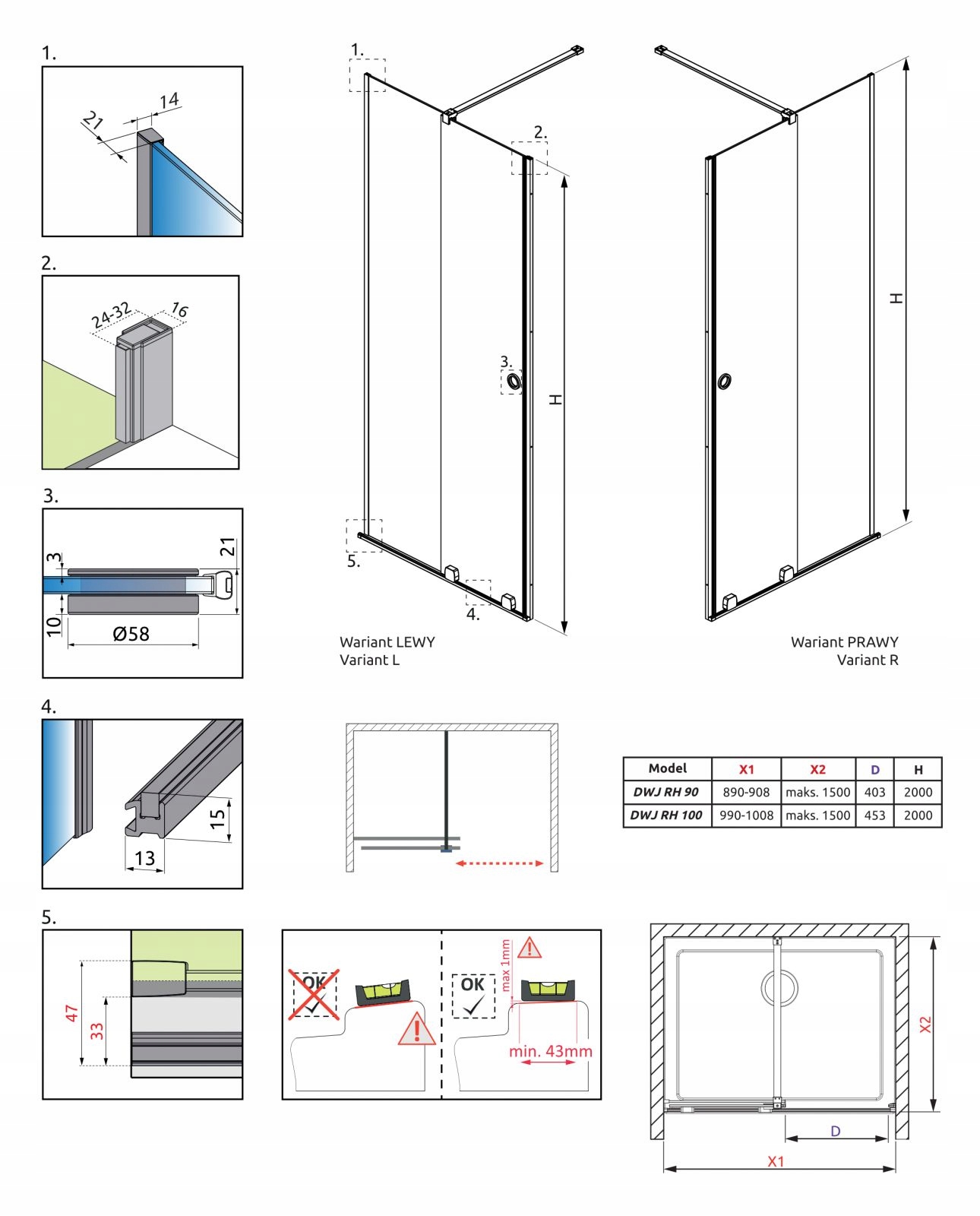 1.

21
14

2.

24-32
16

3.

3
21
10
Ø58

4.

15
13

5.

47
33

1.
2.
3.
H
5.
4.

Wariant LEWY
Variant L

H

Wariant PRAWY
Variant R

| Model | X1 | X2 | D | H |
|---|---|---|---|---|
| DWJ RH 90 | 890-908 | maks. 1500 | 403 | 2000 |
| DWJ RH 100 | 990-1008 | maks. 1500 | 453 | 2000 |

OK

OK
max 1mm
min. 43mm

X2
D
X1