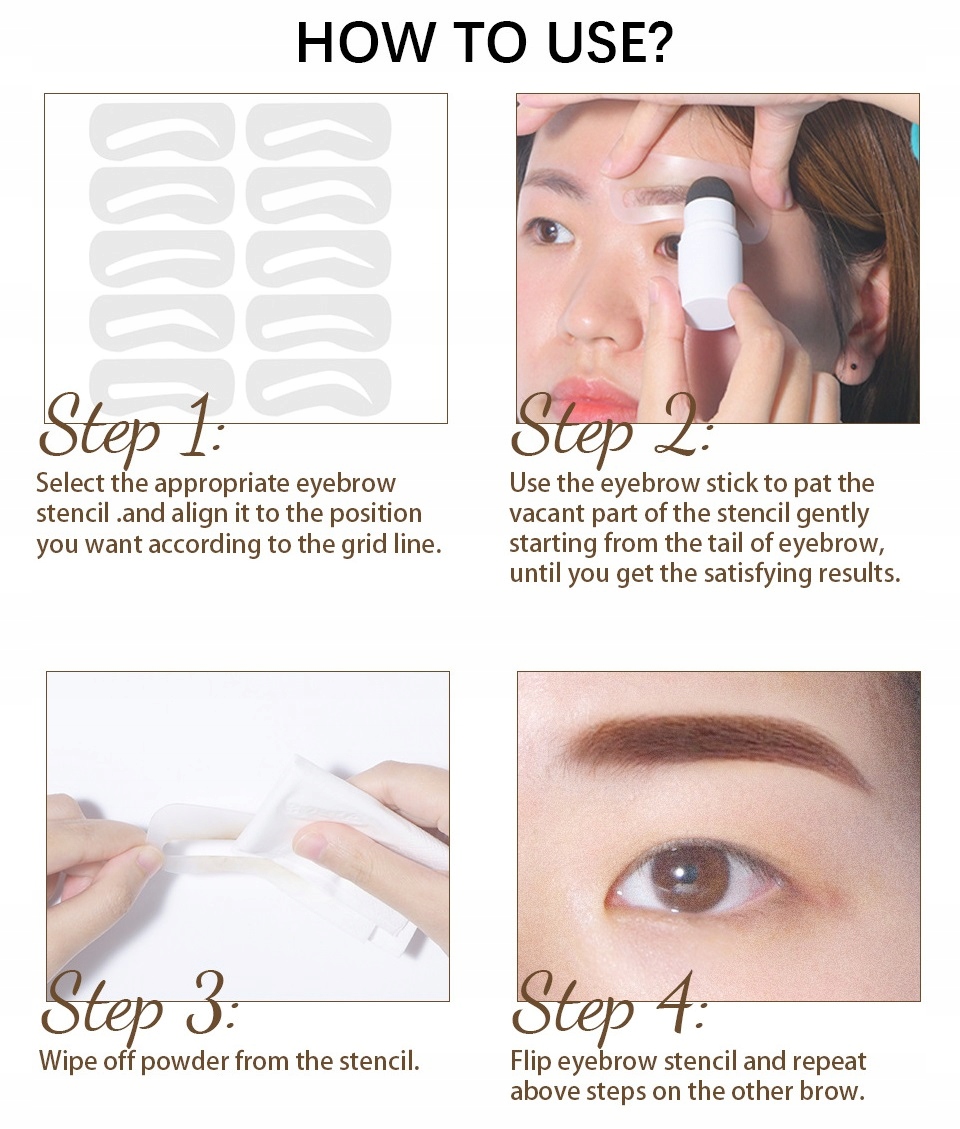 HOW TO USE?

Step 1:
Select the appropriate eyebrow stencil .and align it to the position you want according to the grid line.

Step 2:
Use the eyebrow stick to pat the vacant part of the stencil gently starting from the tail of eyebrow, until you get the satisfying results.

Step 3:
Wipe off powder from the stencil.

Step 4:
Flip eyebrow stencil and repeat above steps on the other brow.