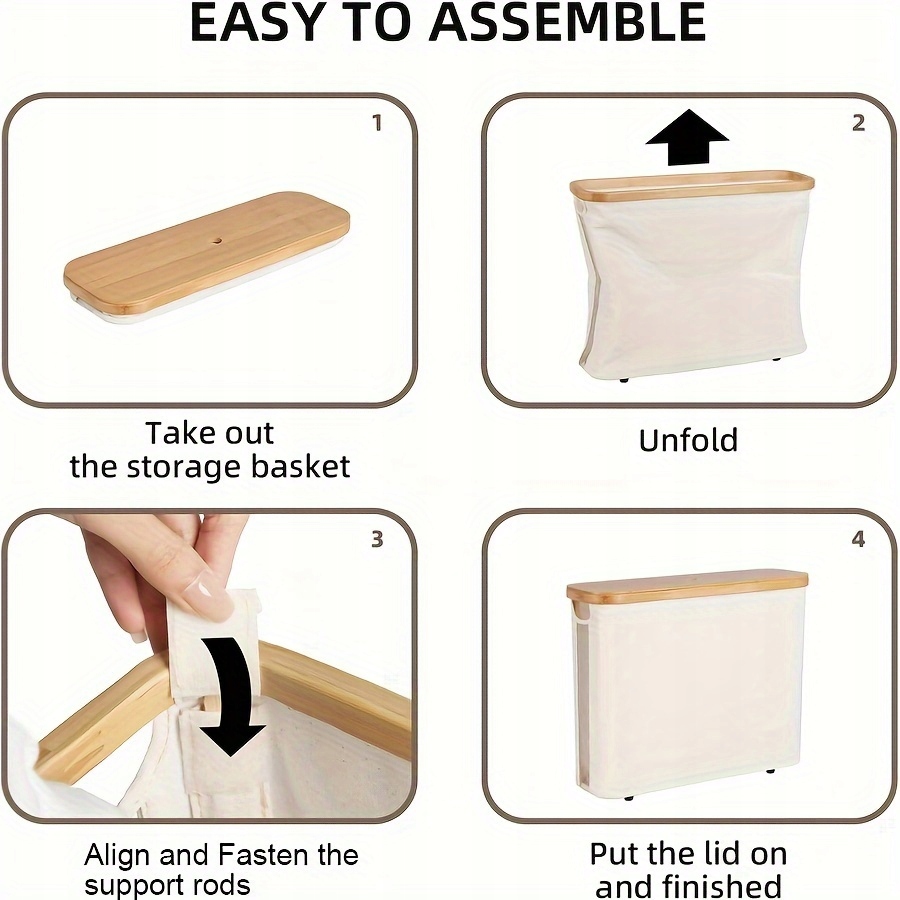 EASY TO ASSEMBLE

1

Take out the storage basket

2

Unfold

3

Align and Fasten the support rods

4

Put the lid on and finished