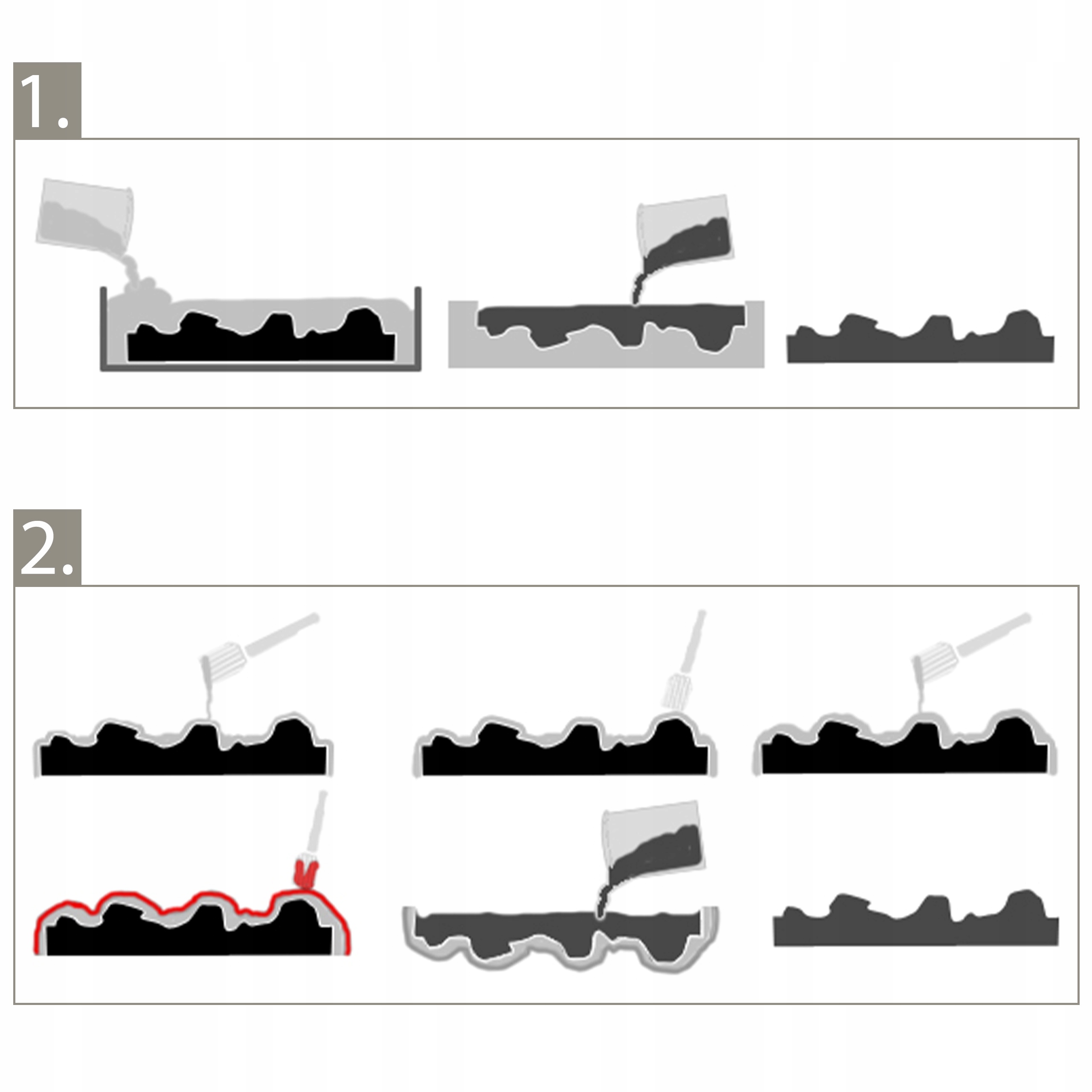 1.

2.