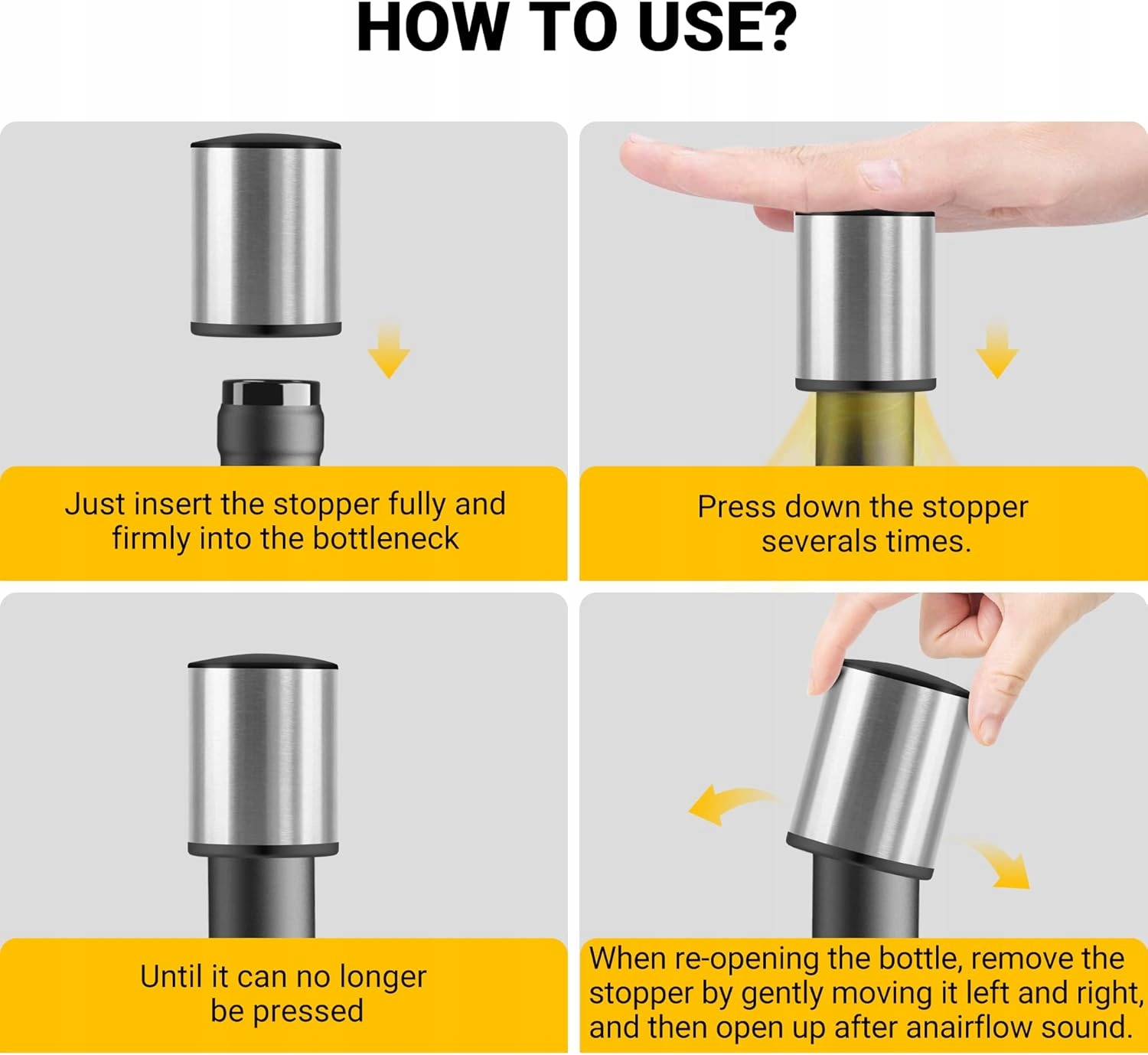 HOW TO USE?

Just insert the stopper fully and firmly into the bottleneck

Press down the stopper severals times.

Until it can no longer be pressed

When re-opening the bottle, remove the stopper by gently moving it left and right, and then open up after anairflow sound.