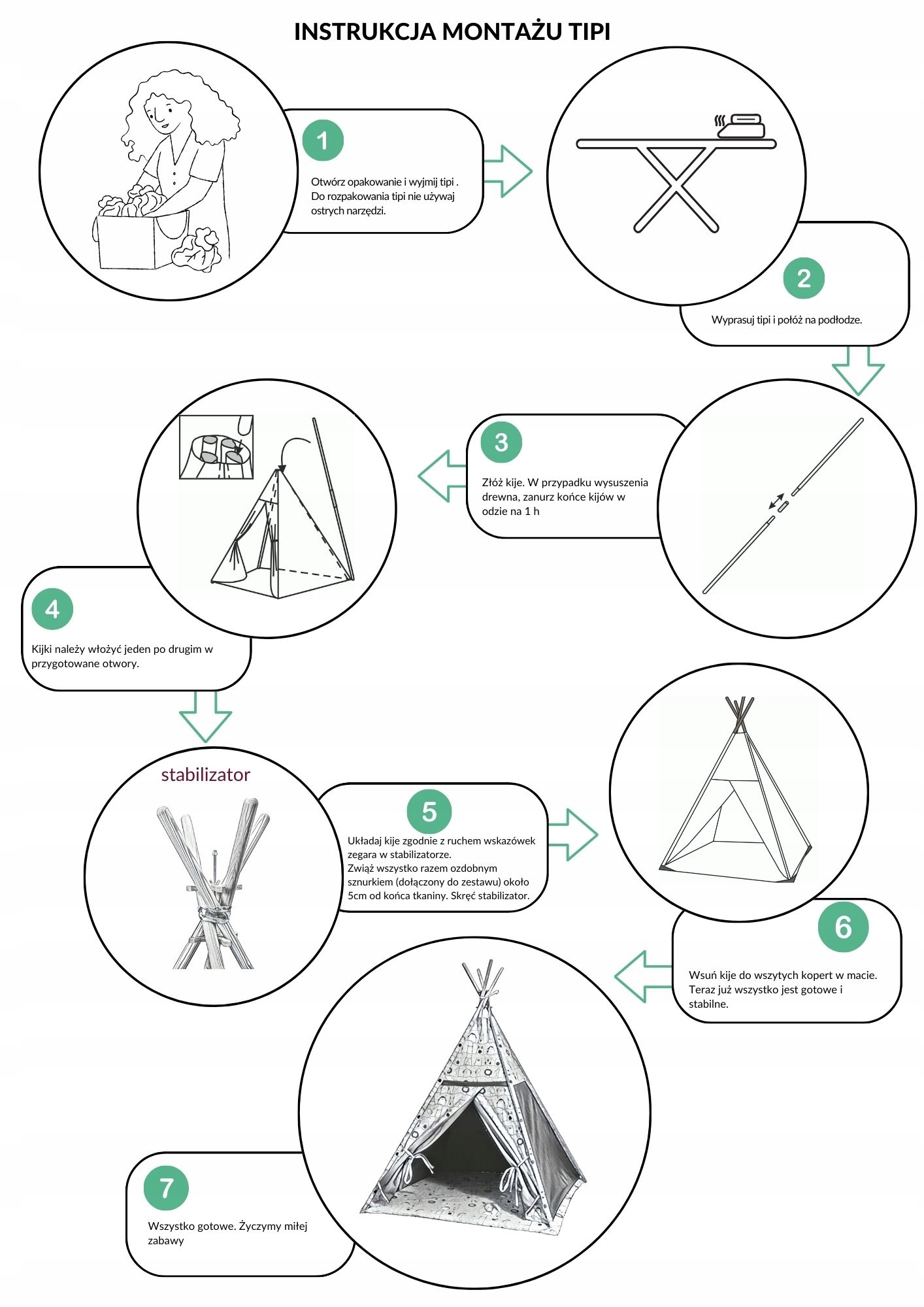 INSTRUKCJA MONTAŻU TIPI

1

Otwórz opakowanie i wyjmij tipi . Do rozpakowania tipi nie używaj ostrych narzędzi.

2

Wyprasuj tipi i połóż na podłodze.

3

Złóż kije. W przypadku wysuszenia drewna, zanurz końce kijów w odzie na 1 h

4

Kijki należy włożyć jeden po drugim w przygotowane otwory.

stabilizator

5

Układaj kije zgodnie z ruchem wskazówek zegara w stabilizatorze.
Zwiąż wszystko razem ozdobnym sznurkiem (dołączony do zestawu) około 5cm od końca tkaniny. Skręć stabilizator.

6

Wsuń kije do wszytych kopert w macie. Teraz już wszystko jest gotowe i stabilne.

7

Wszystko gotowe. Życzymy miłej zabawy