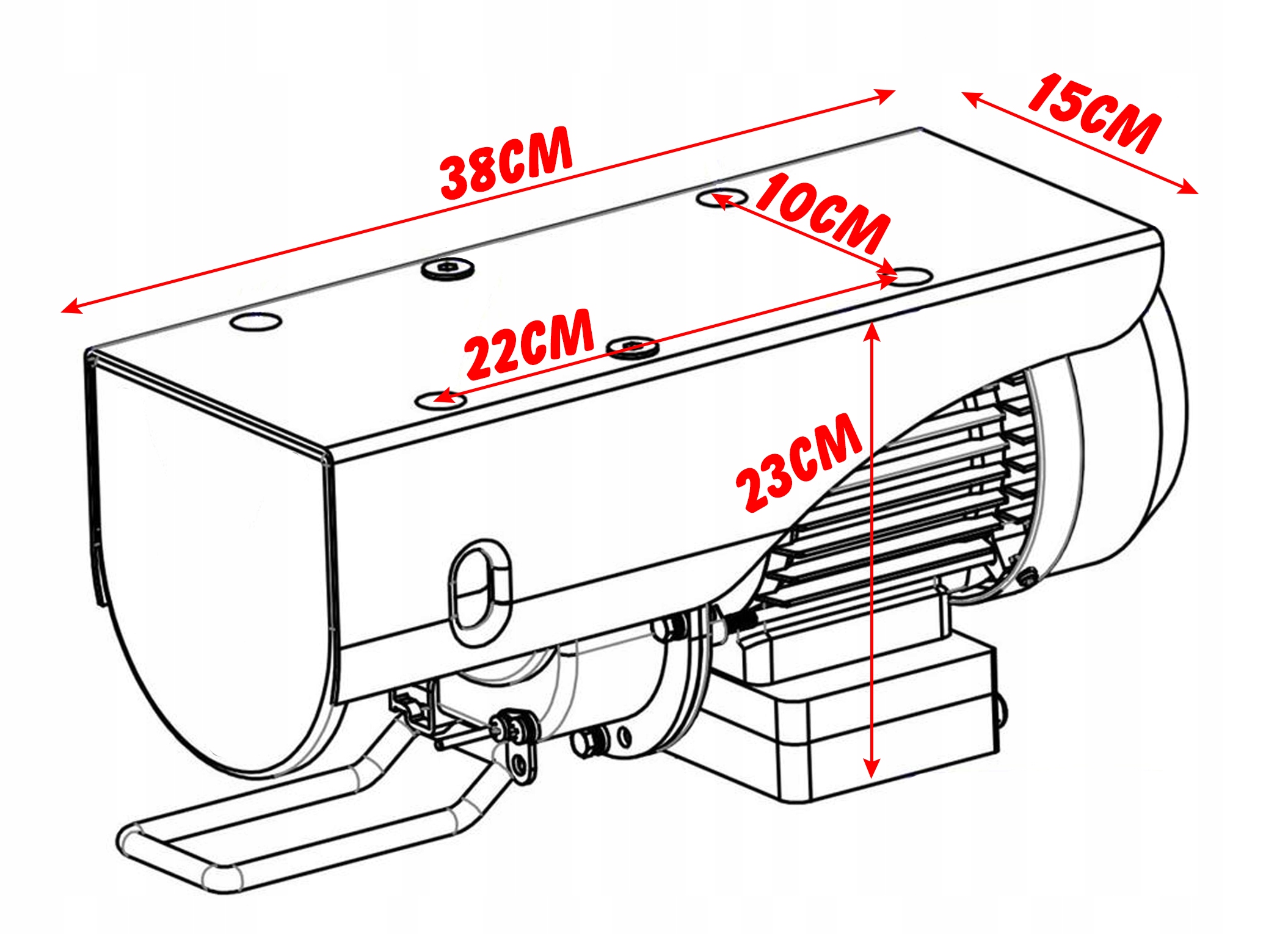 38CM

15CM

10CM

22CM

23CM