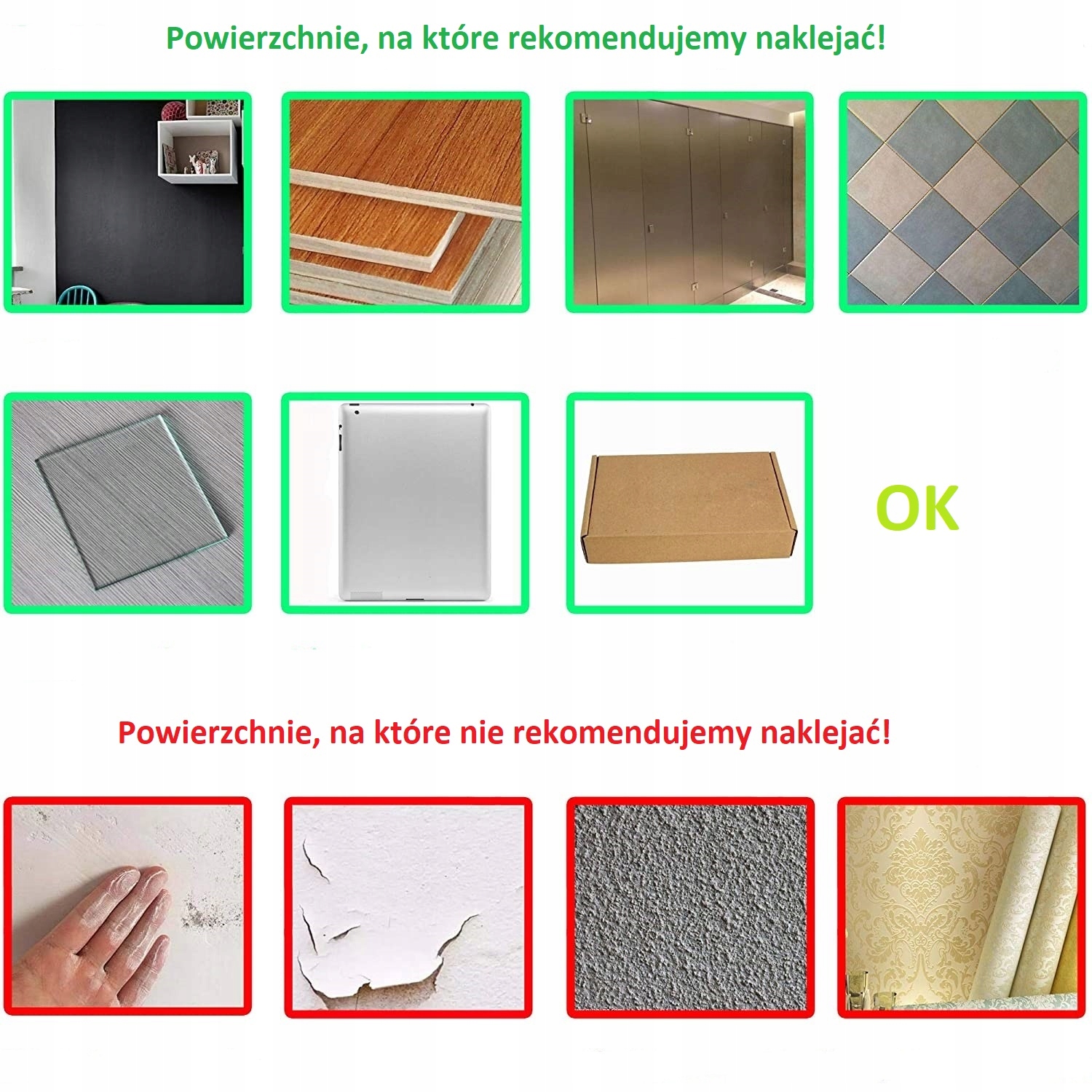 Powierzchnie, na które rekomendujemy naklejać!

OK

Powierzchnie, na które nie rekomendujemy naklejać!