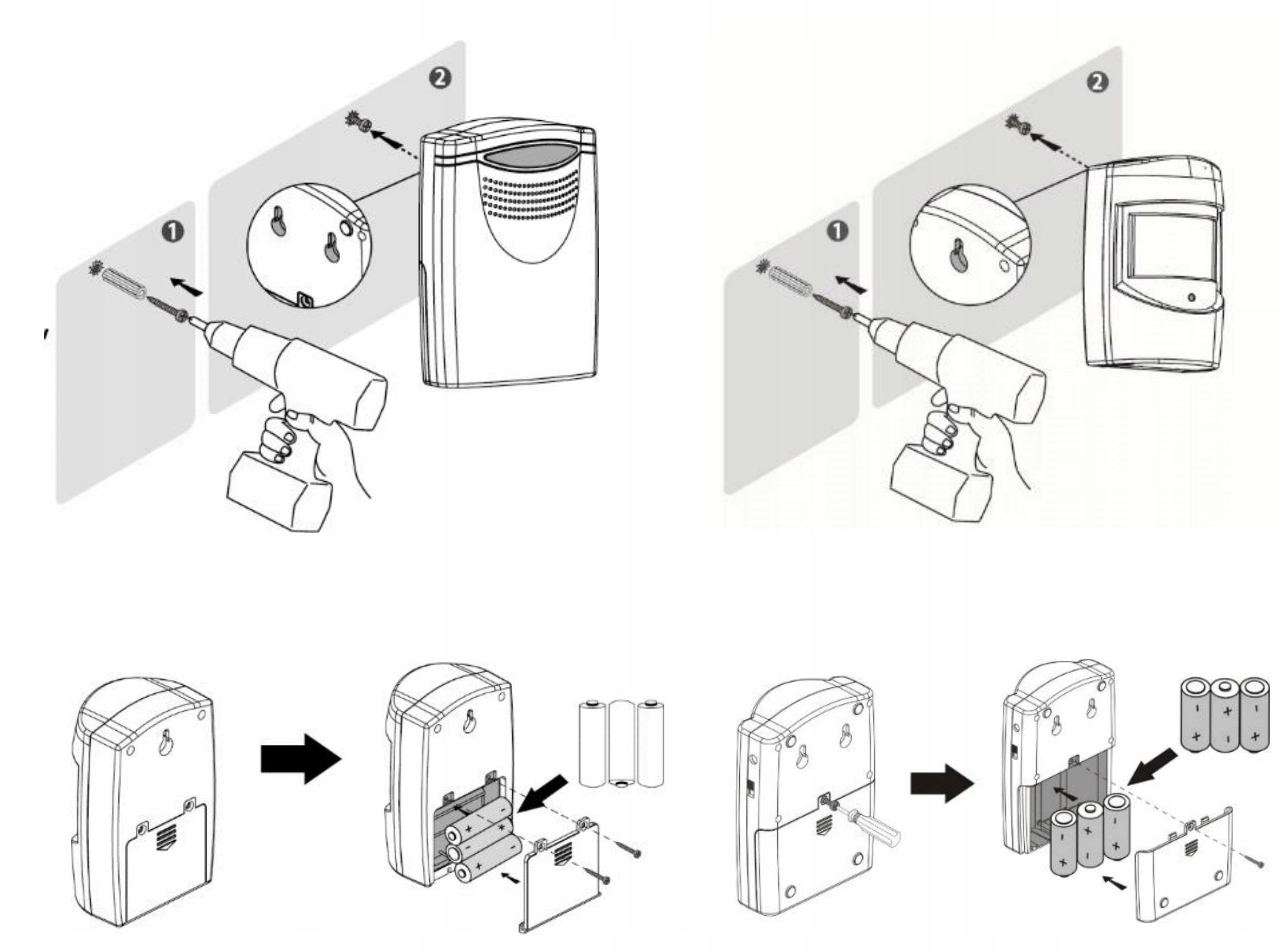 2

1

2

1