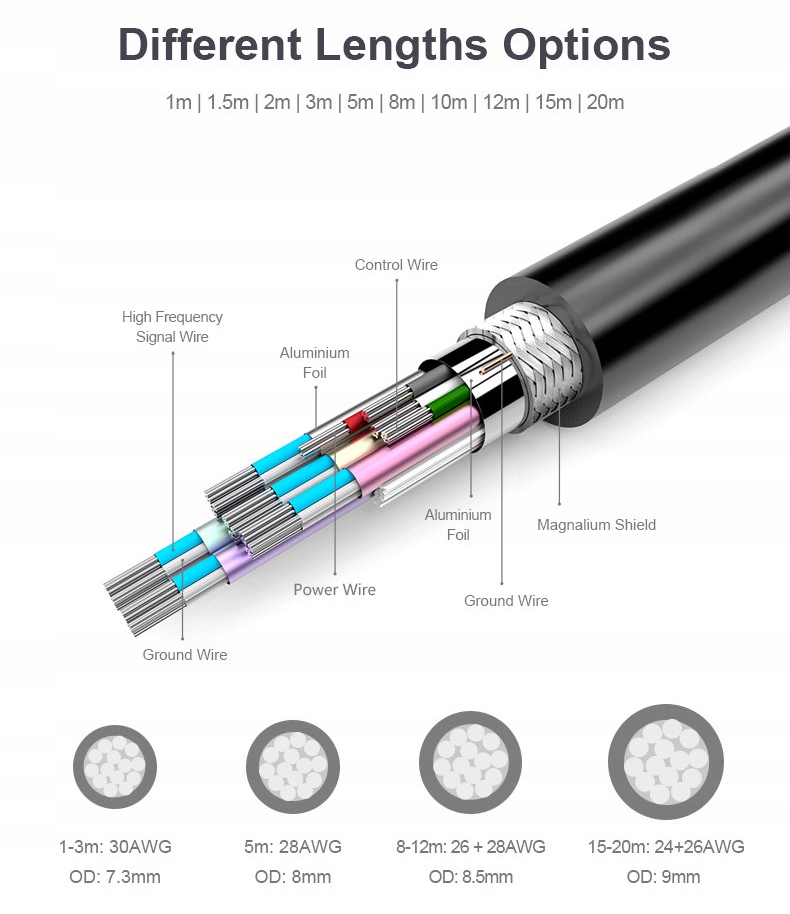 Different Lengths Options

1m | 1.5m | 2m | 3m | 5m | 8m | 10m | 12m | 15m | 20m

Control Wire

High Frequency Signal Wire

Aluminium Foil

Aluminium Foil

Magnalium Shield

Power Wire

Ground Wire

Ground Wire

1-3m: 30AWG
OD: 7.3mm

5m: 28AWG
OD: 8mm

8-12m: 26 + 28AWG
OD: 8.5mm

15-20m: 24+26AWG
OD: 9mm